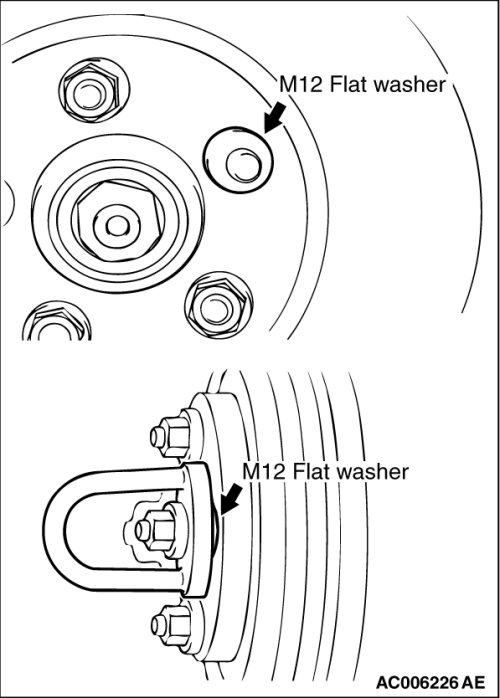 M12 Flat washer

M12 Flat washer

AC006226 AE