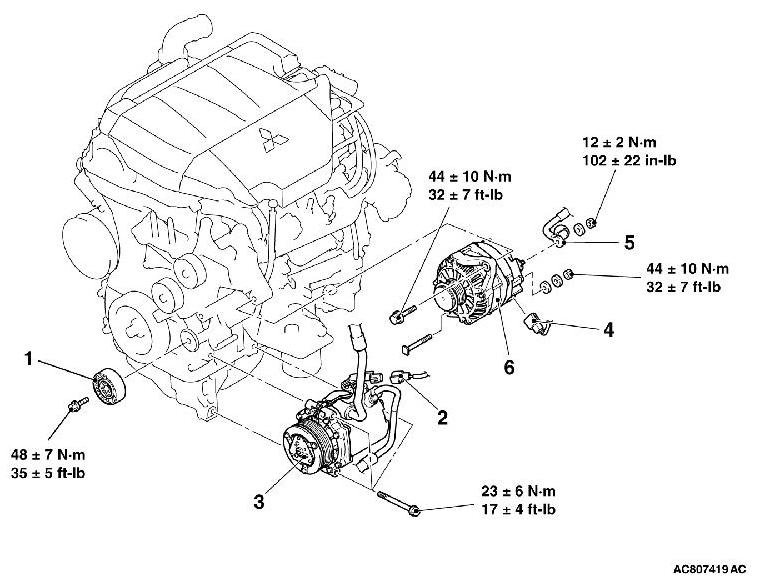 12 ± 2 N·m
102 ± 22 in-lb

44 ± 10 N·m
32 ± 7 ft-lb

5

44 ± 10 N·m
32 ± 7 ft-lb

4

6

1

2

48 ± 7 N·m
35 ± 5 ft-lb

3

23 ± 6 N·m
17 ± 4 ft-lb

AC807419 AC