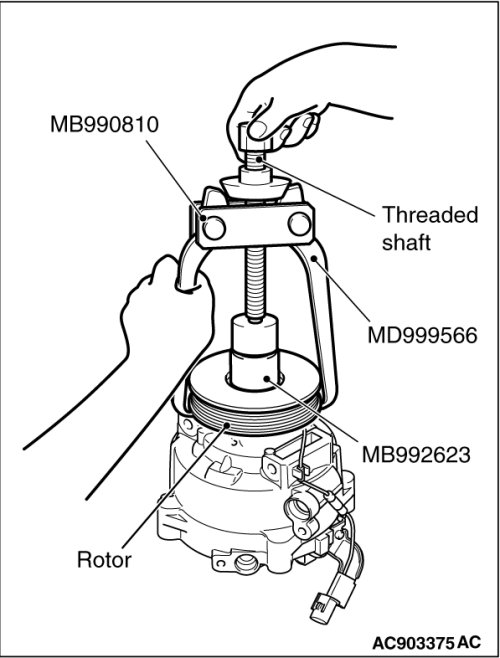 MB990810

Threaded shaft

MD999566

MB992623

Rotor

AC903375 AC