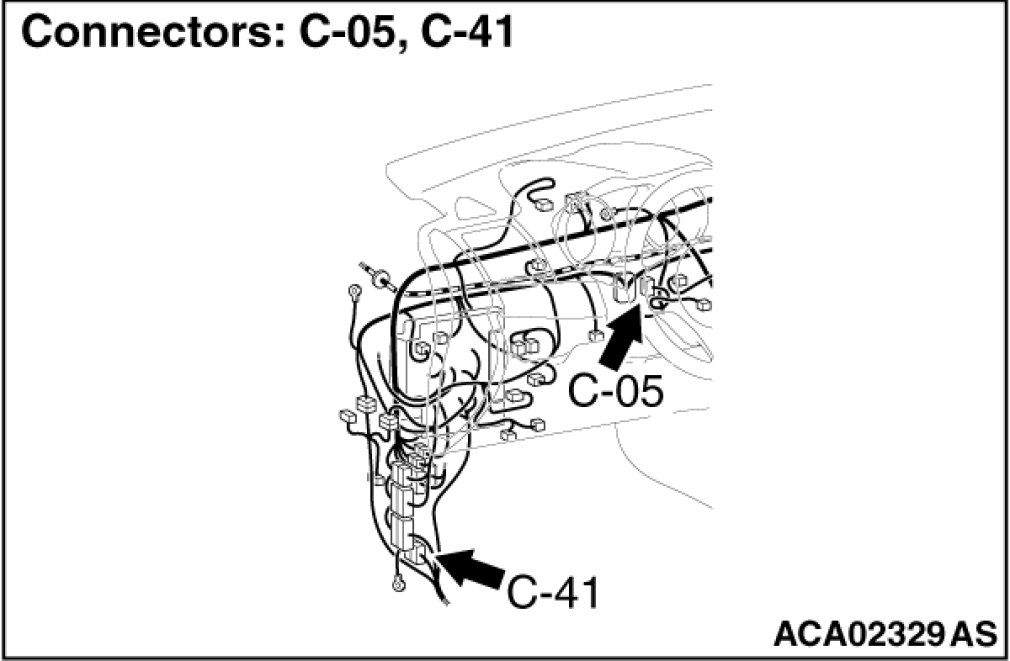 Connectors: C-05, C-41

C-05

C-41

ACA02329 AS