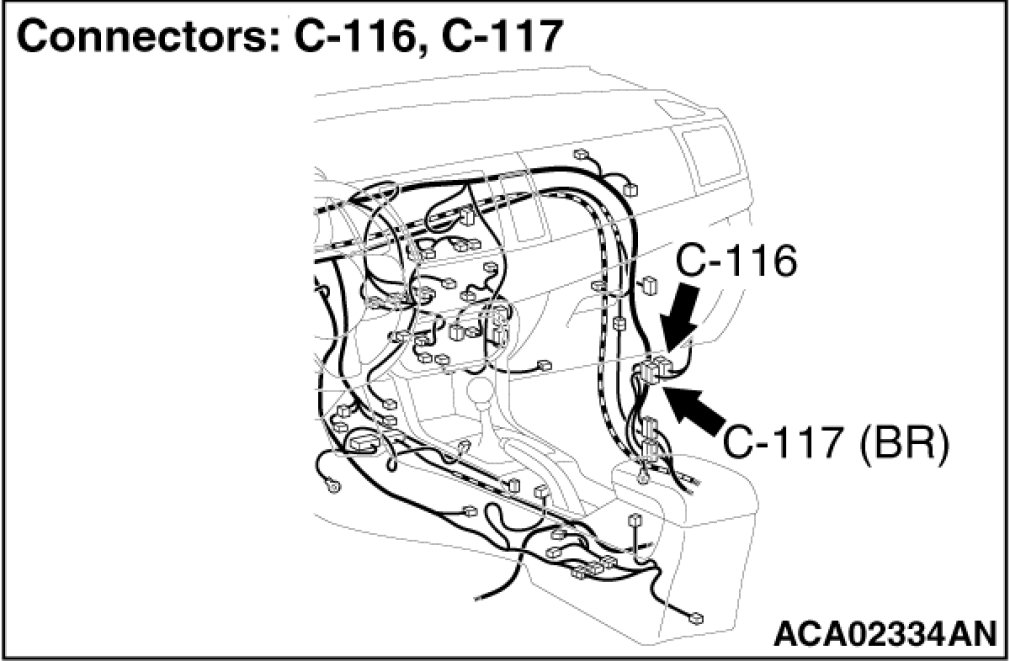 Connectors: C-116, C-117

C-116

C-117 (BR)

ACA02334AN