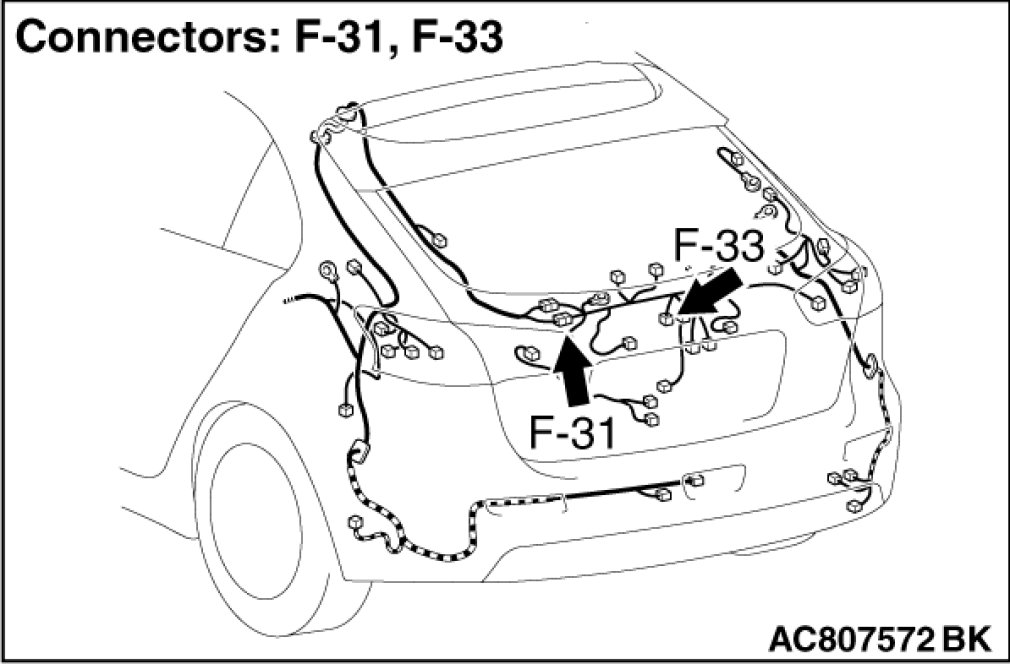 Connectors: F-31, F-33

F-33

F-31

AC807572 BK