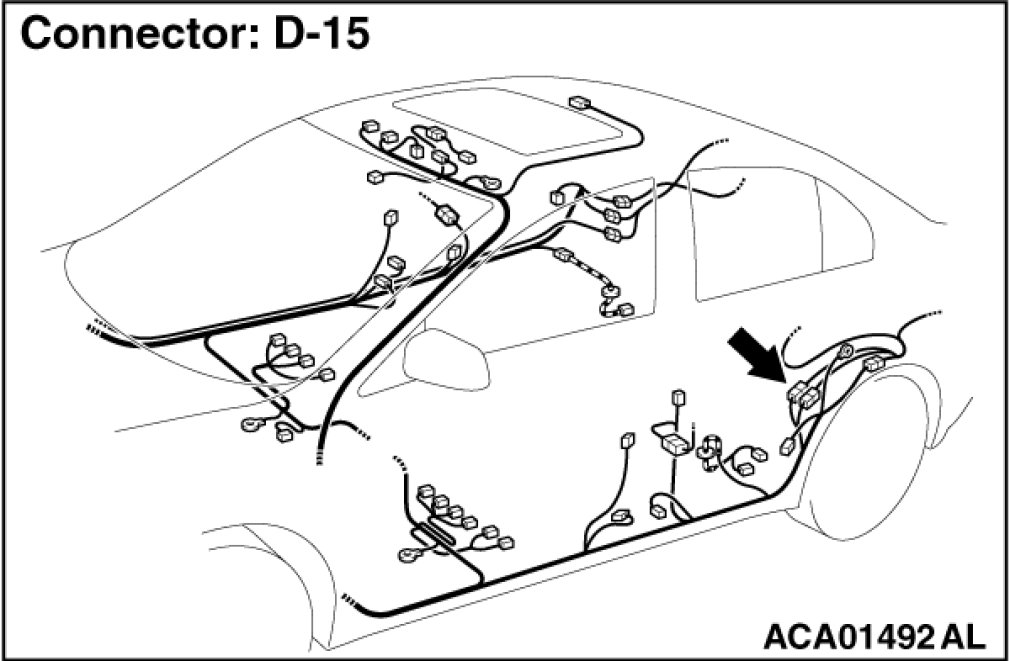 Connector: D-15

ACA01492 AL