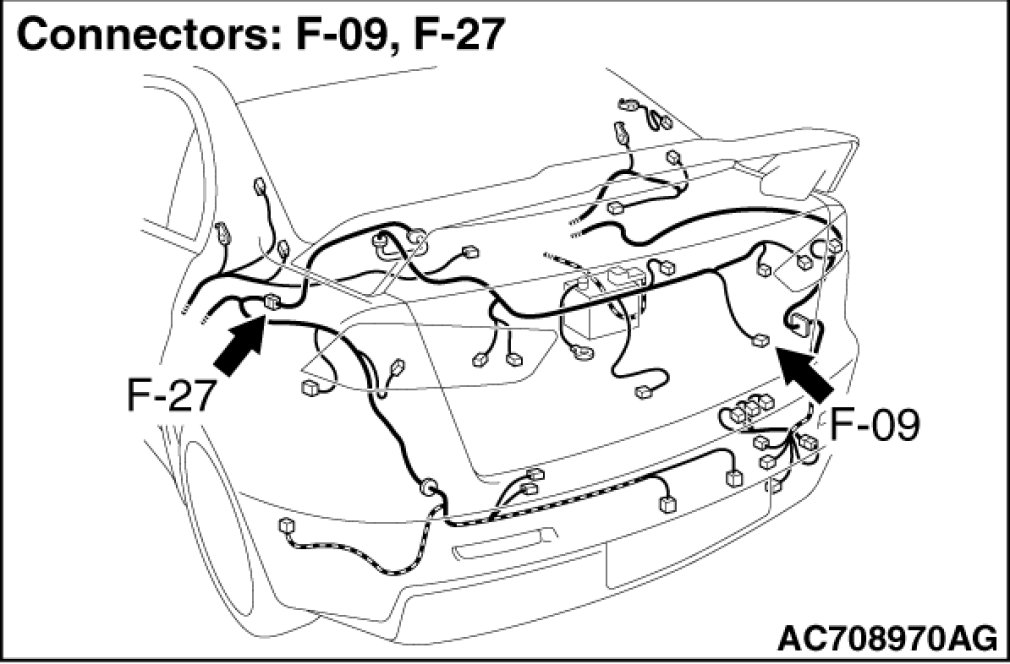 Connectors: F-09, F-27

F-27

F-09

AC708970AG