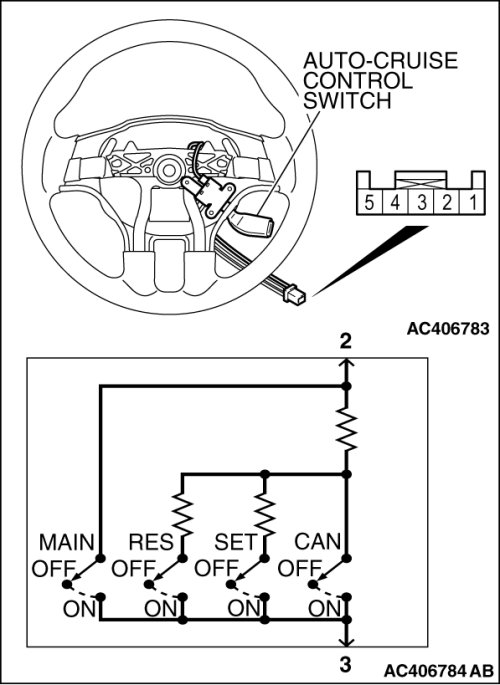 AUTO-CRUISE CONTROL SWITCH

5 4 3 2 1

AC406783

2

MAIN OFF ON

RES OFF ON

SET OFF ON

CAN OFF ON

3

AC406784 AB