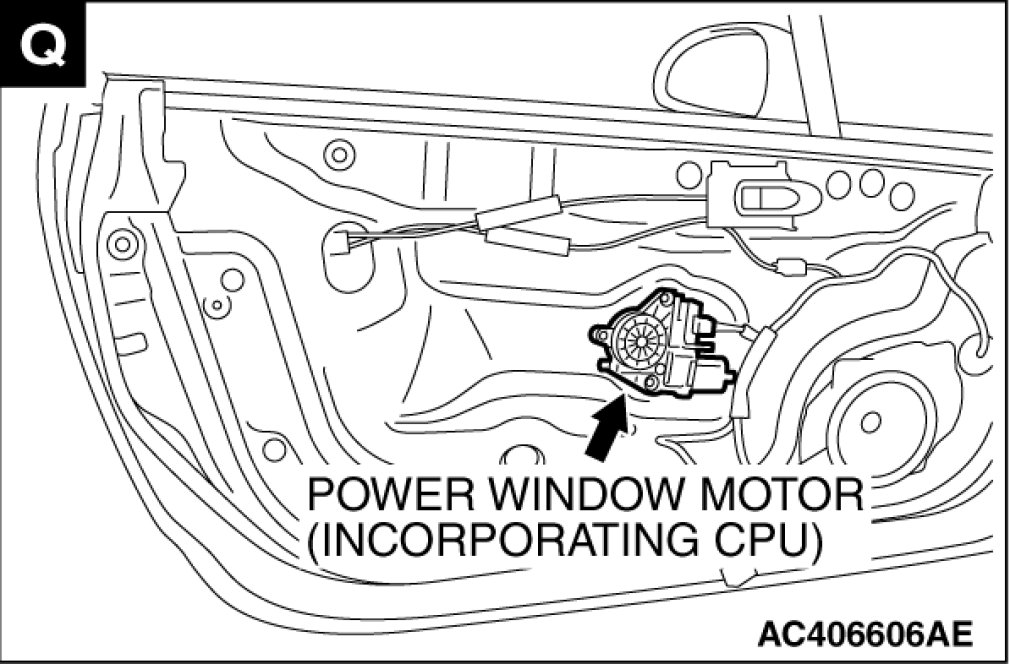 Q

POWER WINDOW MOTOR (INCORPORATING CPU)

AC406606AE