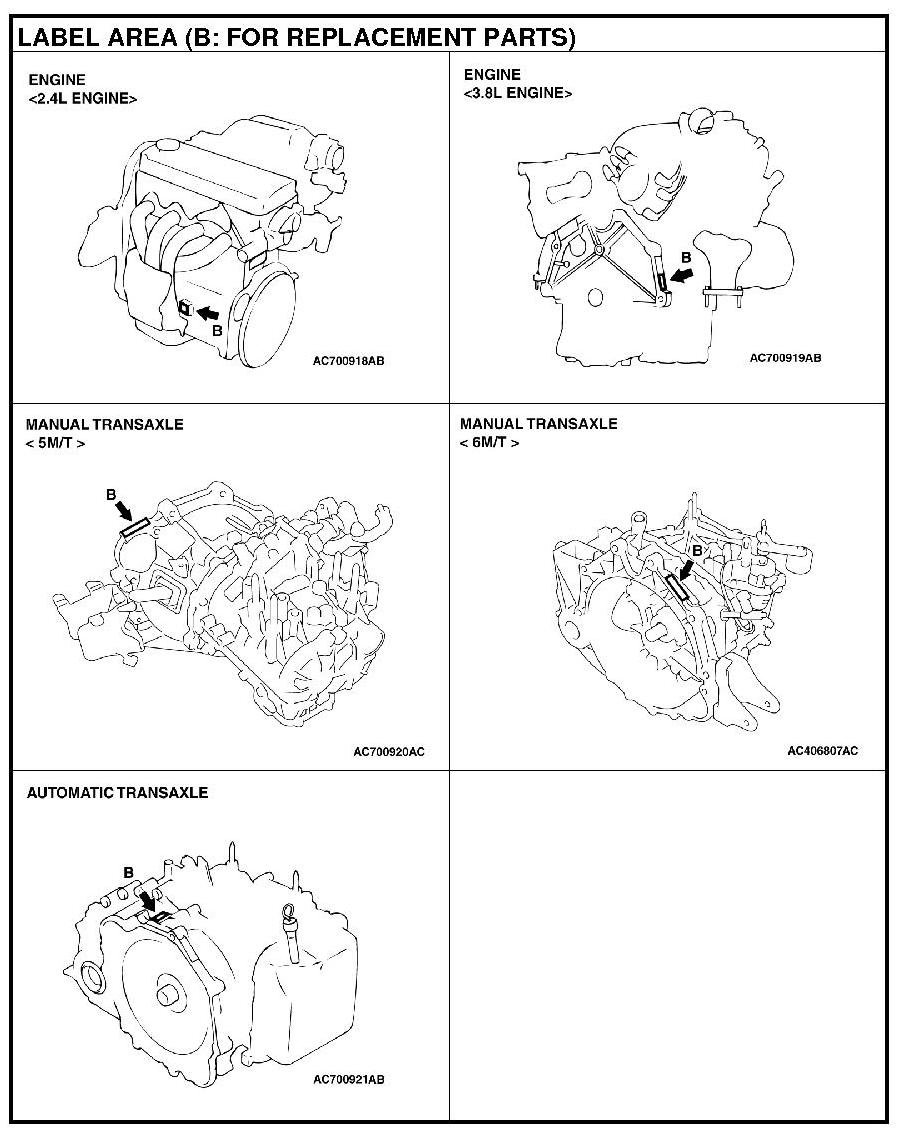 LABEL AREA (B: FOR REPLACEMENT PARTS)

ENGINE
<2.4L ENGINE>

B

AC700918AB

ENGINE
<3.8L ENGINE>

B

AC700919AB

MANUAL TRANSAXLE
< 5M/T >

B

AC700920AC

MANUAL TRANSAXLE
< 6M/T >

B

AC406807AC

AUTOMATIC TRANSAXLE

B

AC700921AB