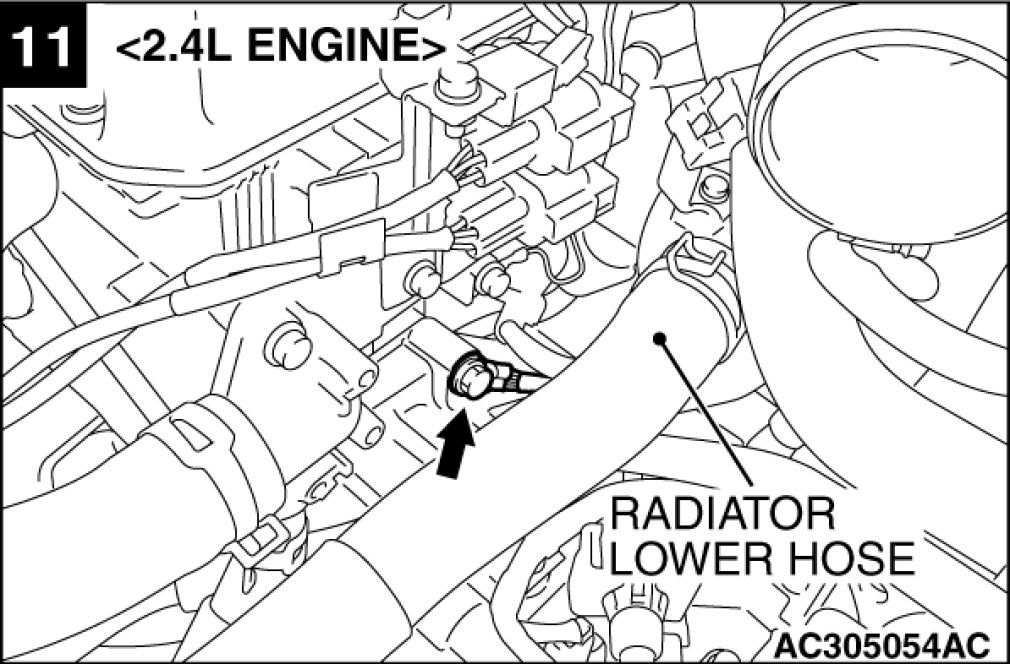 11 <2.4L ENGINE>

RADIATOR LOWER HOSE

AC305054AC