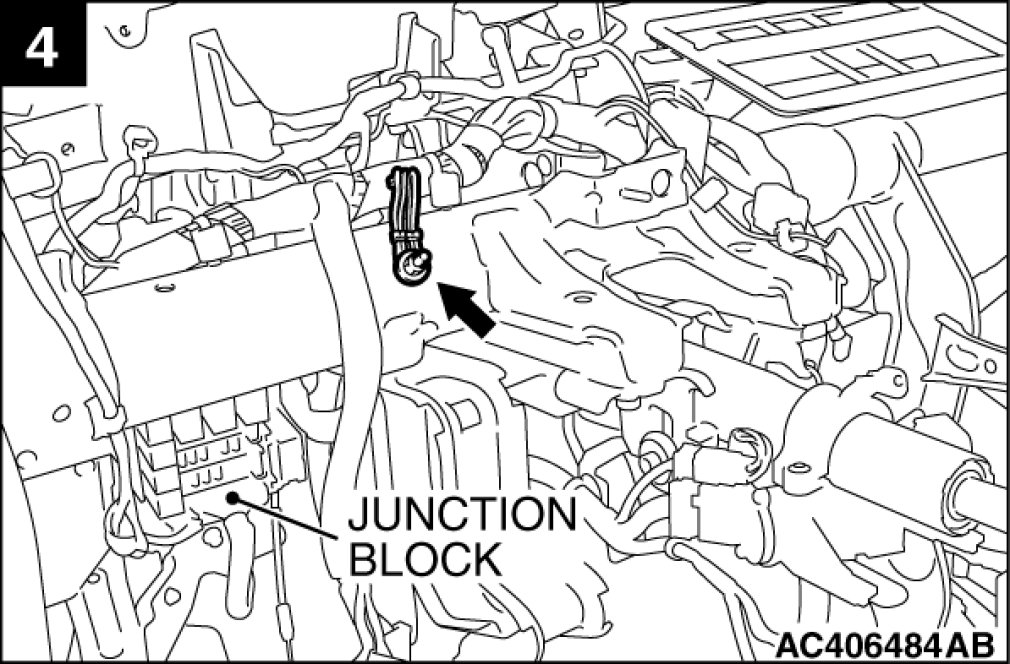 4

JUNCTION BLOCK

AC406484AB