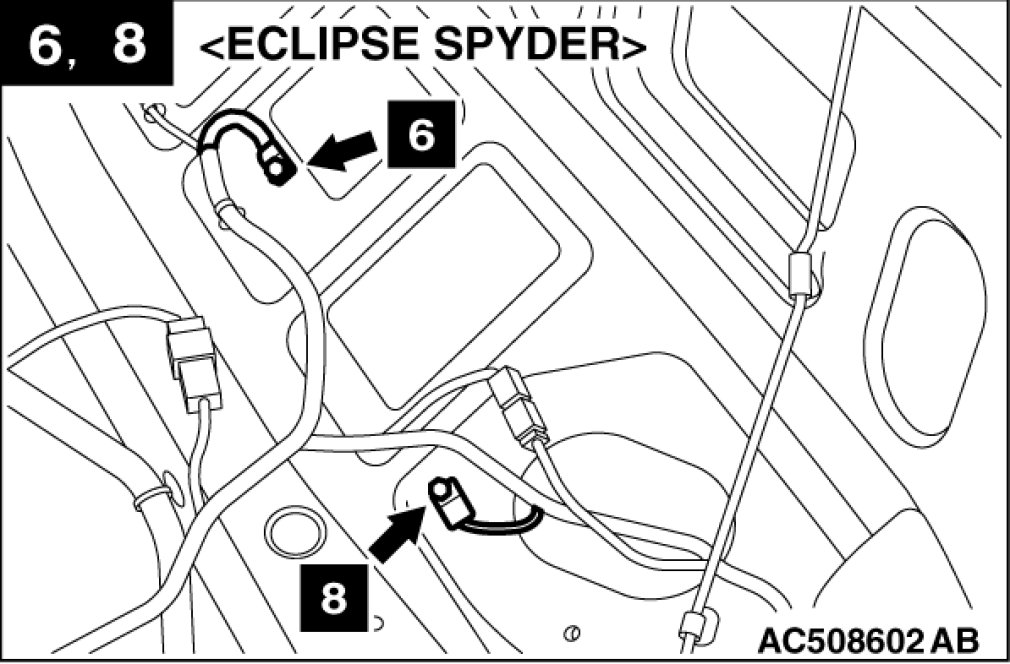 6, 8 <ECLIPSE SPYDER>

6

8

AC508602 AB