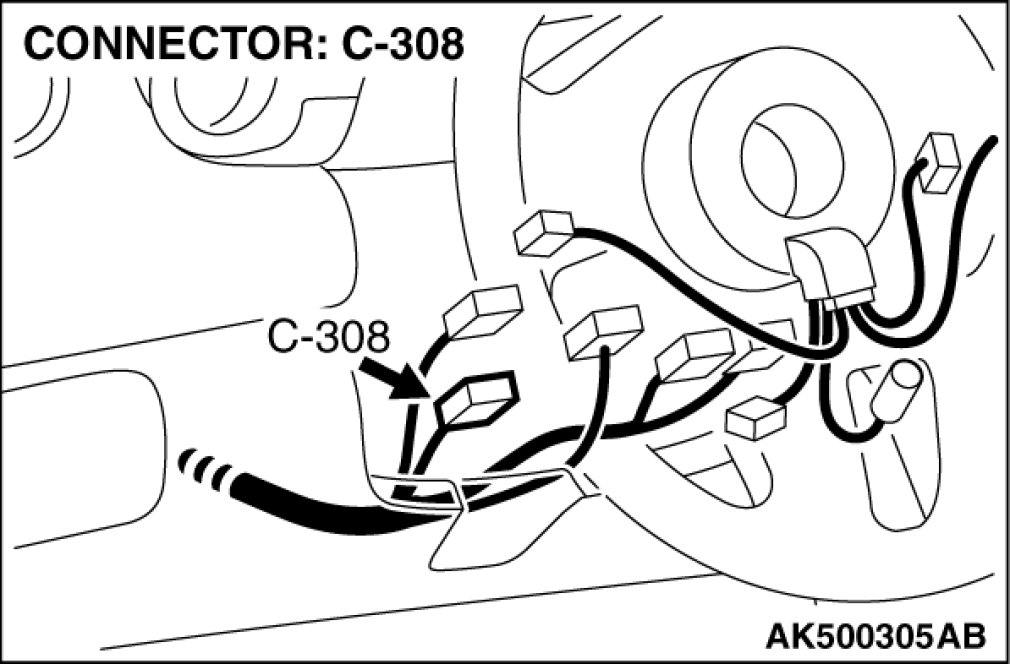 CONNECTOR: C-308

C-308

AK500305AB