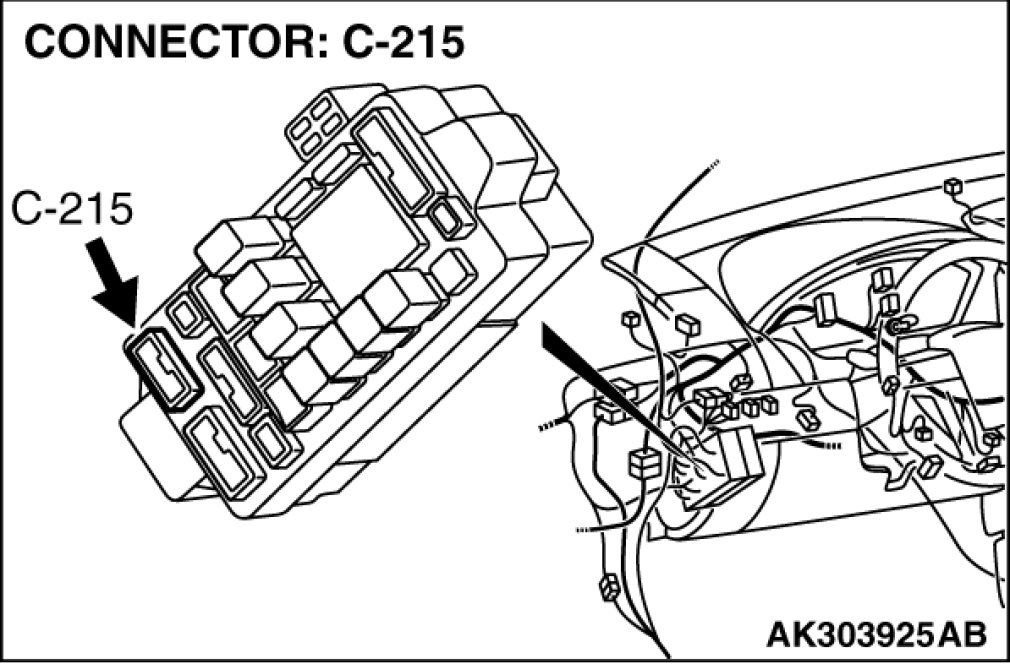 CONNECTOR: C-215

C-215

AK303925AB