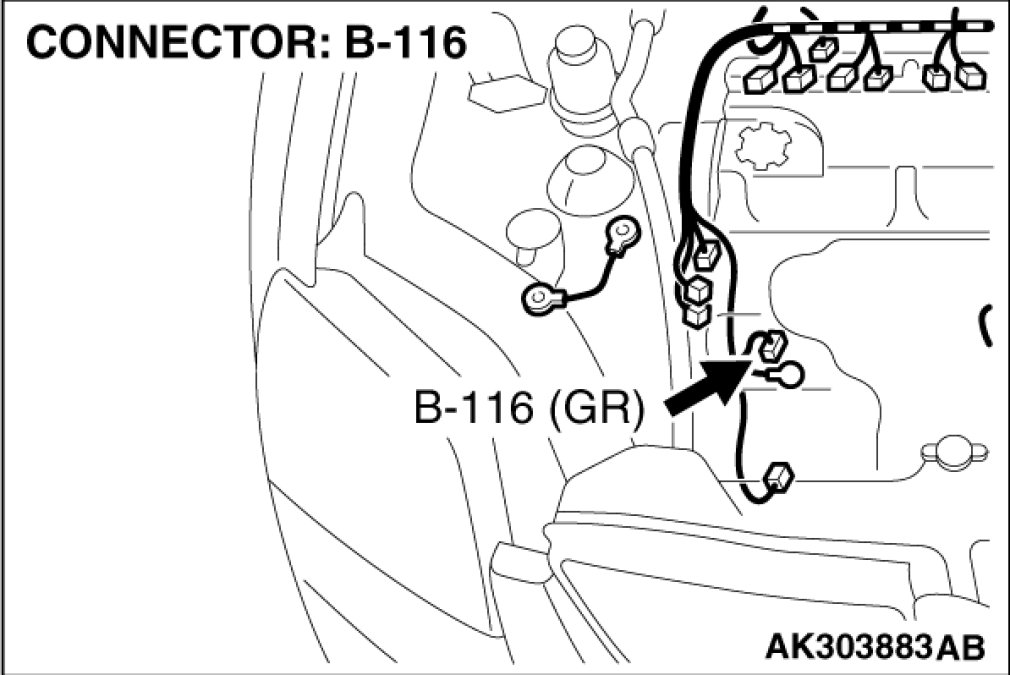 CONNECTOR: B-116

B-116 (GR)

AK303883AB