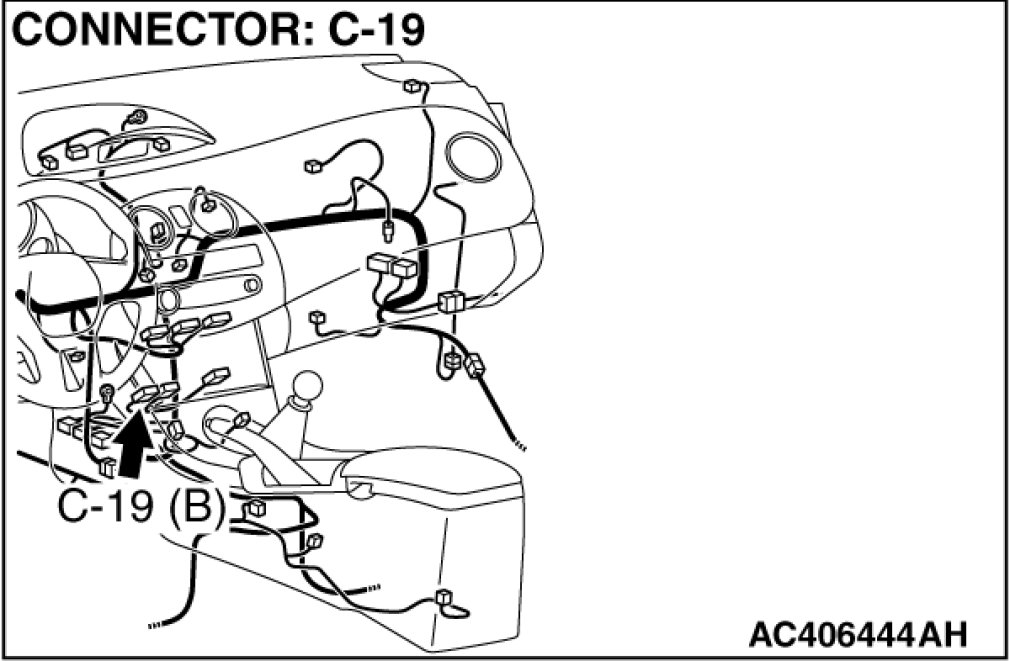 CONNECTOR: C-19

C-19 (B)

AC406444AH