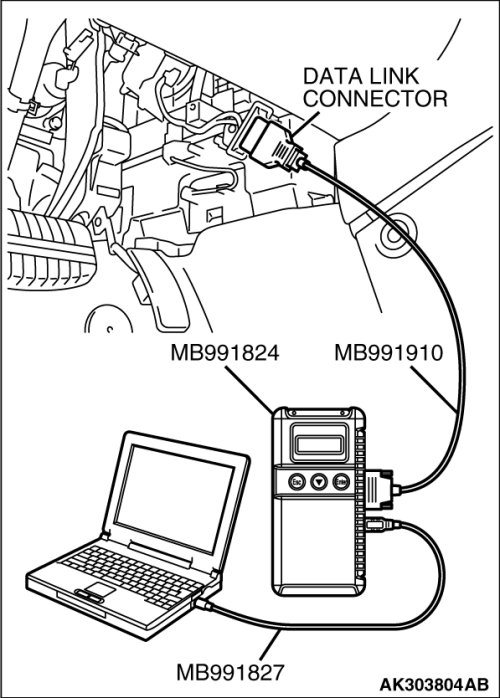 DATA LINK CONNECTOR

MB991824

MB991910

Esc

Enter

MB991827

AK303804AB