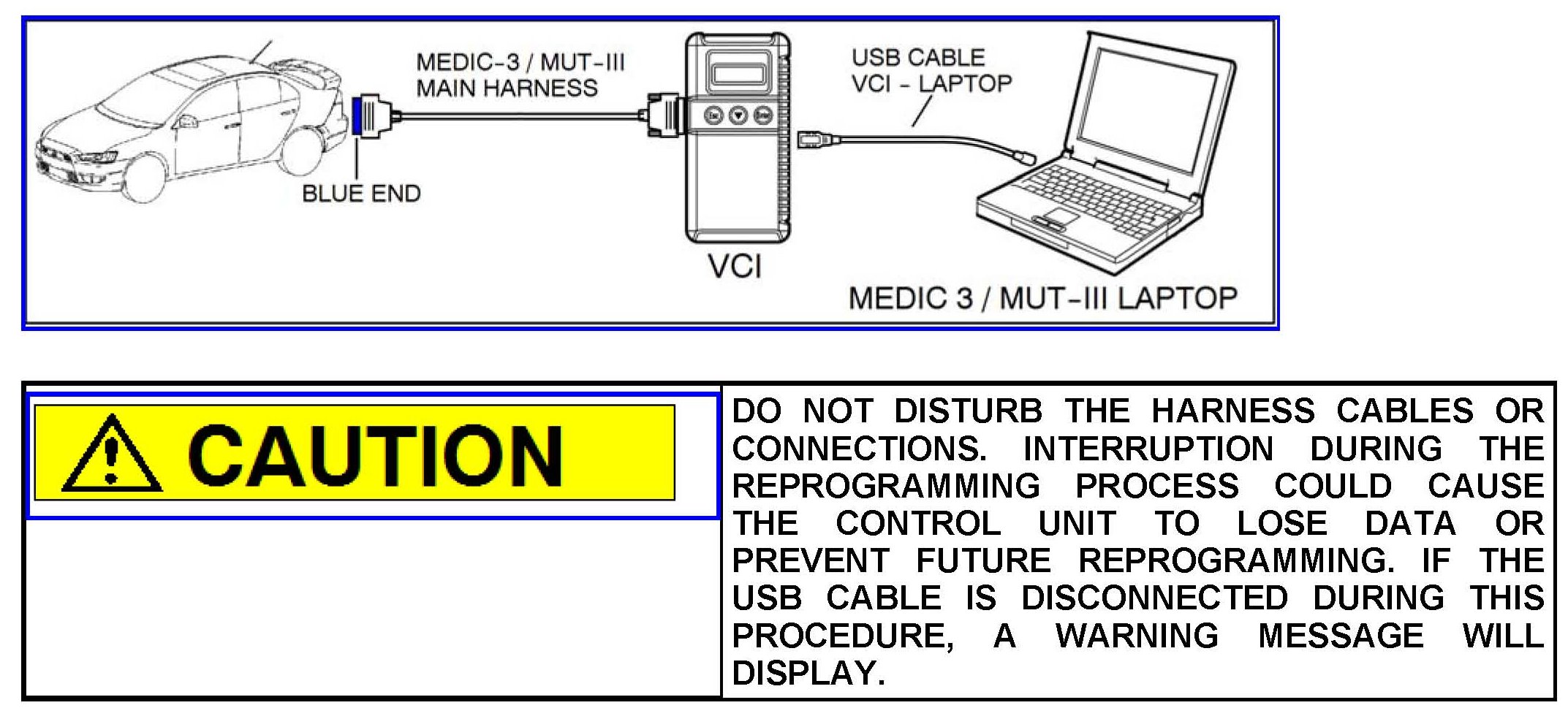 MEDIC-3 / MUT-III
MAIN HARNESS

USB CABLE
VCI - LAPTOP

BLUE END

VCI

MEDIC 3 / MUT-III LAPTOP

CAUTION

DO NOT DISTURB THE HARNESS CABLES OR CONNECTIONS. INTERRUPTION DURING THE REPROGRAMMING PROCESS COULD CAUSE THE CONTROL UNIT TO LOSE DATA OR PREVENT FUTURE REPROGRAMMING. IF THE USB CABLE IS DISCONNECTED DURING THIS PROCEDURE, A WARNING MESSAGE WILL DISPLAY.