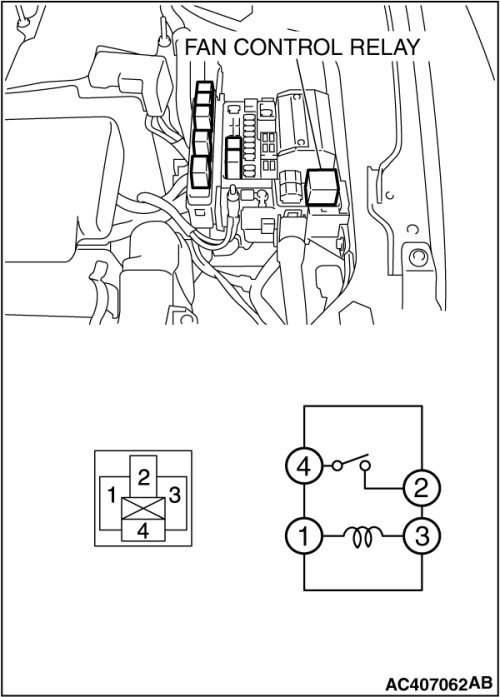 FAN CONTROL RELAY

2
1 3
4

4
2
1
3

AC407062AB