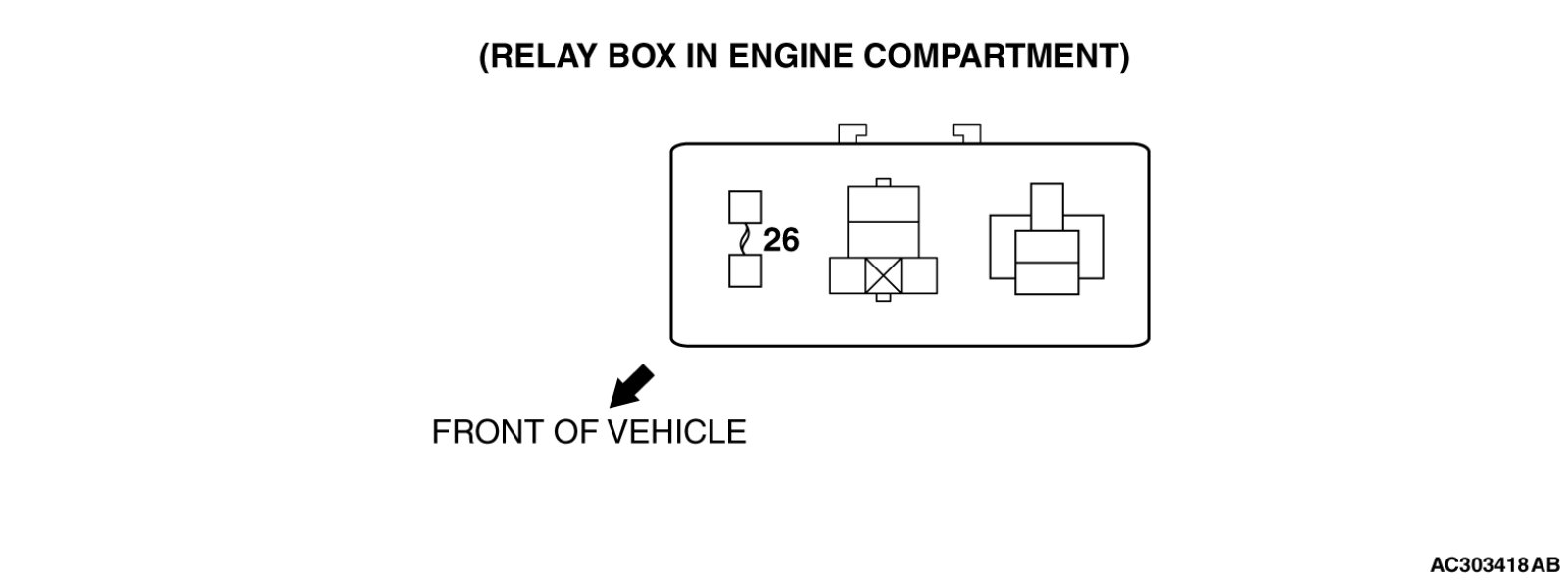 (RELAY BOX IN ENGINE COMPARTMENT)

26

FRONT OF VEHICLE

AC303418AB