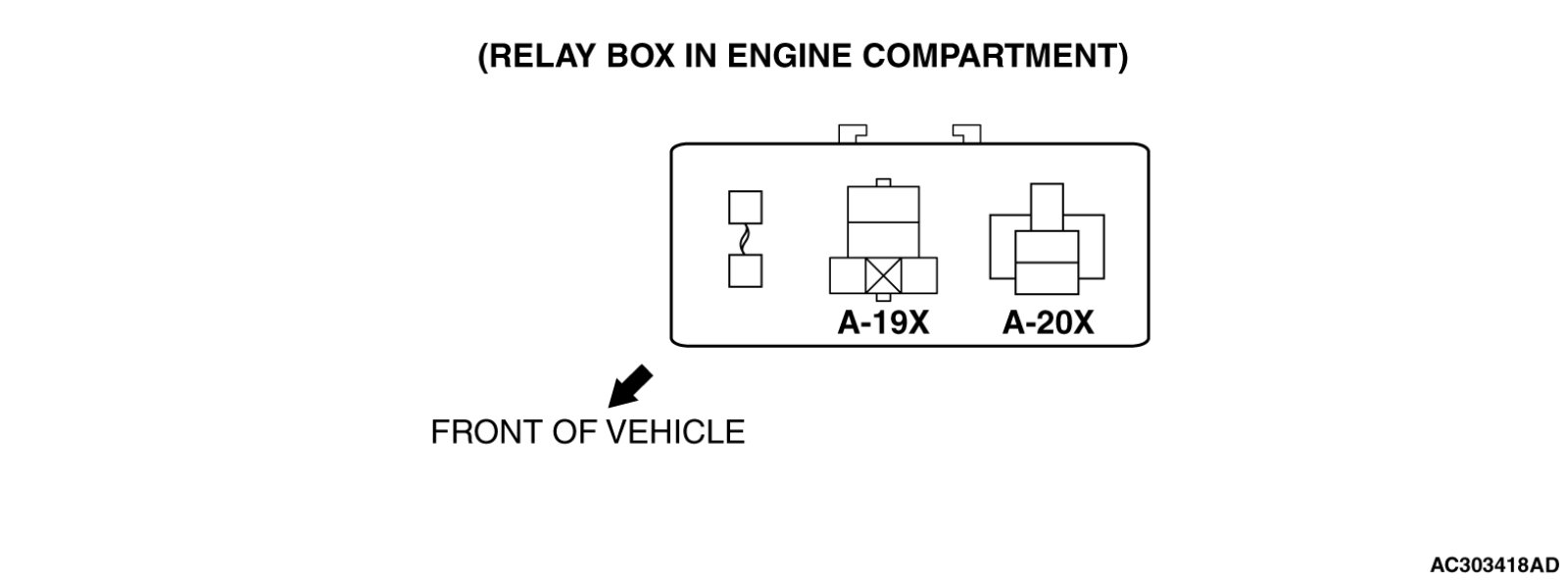 (RELAY BOX IN ENGINE COMPARTMENT)

A-19X

A-20X

FRONT OF VEHICLE

AC303418AD