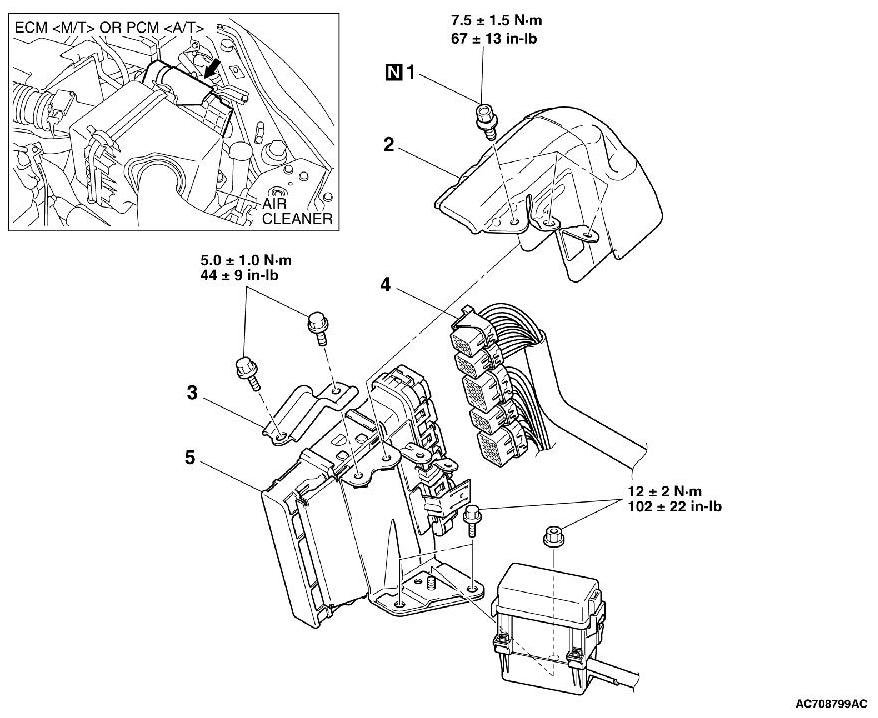 ECM <M/T> OR PCM <A/T>

AIR CLEANER

7.5 ± 1.5 N·m
67 ± 13 in-lb

N 1

2

5.0 ± 1.0 N·m
44 ± 9 in-lb

4

3

5

12 ± 2 N·m
102 ± 22 in-lb

AC708799AC