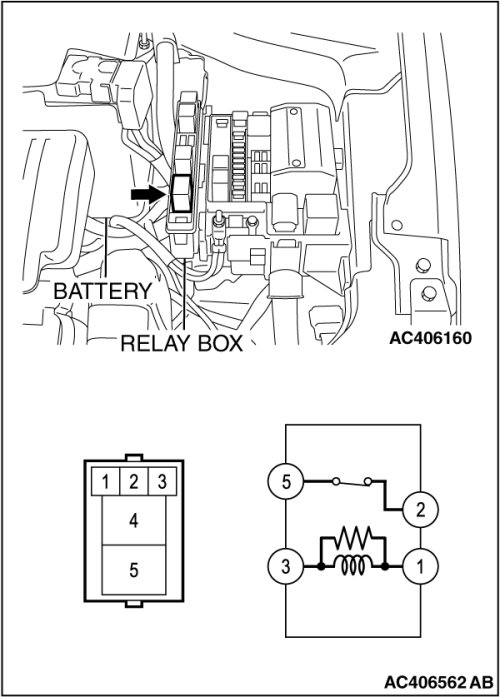 BATTERY

RELAY BOX

AC406160

1 2 3
4
5

5
2
3
1

AC406562 AB