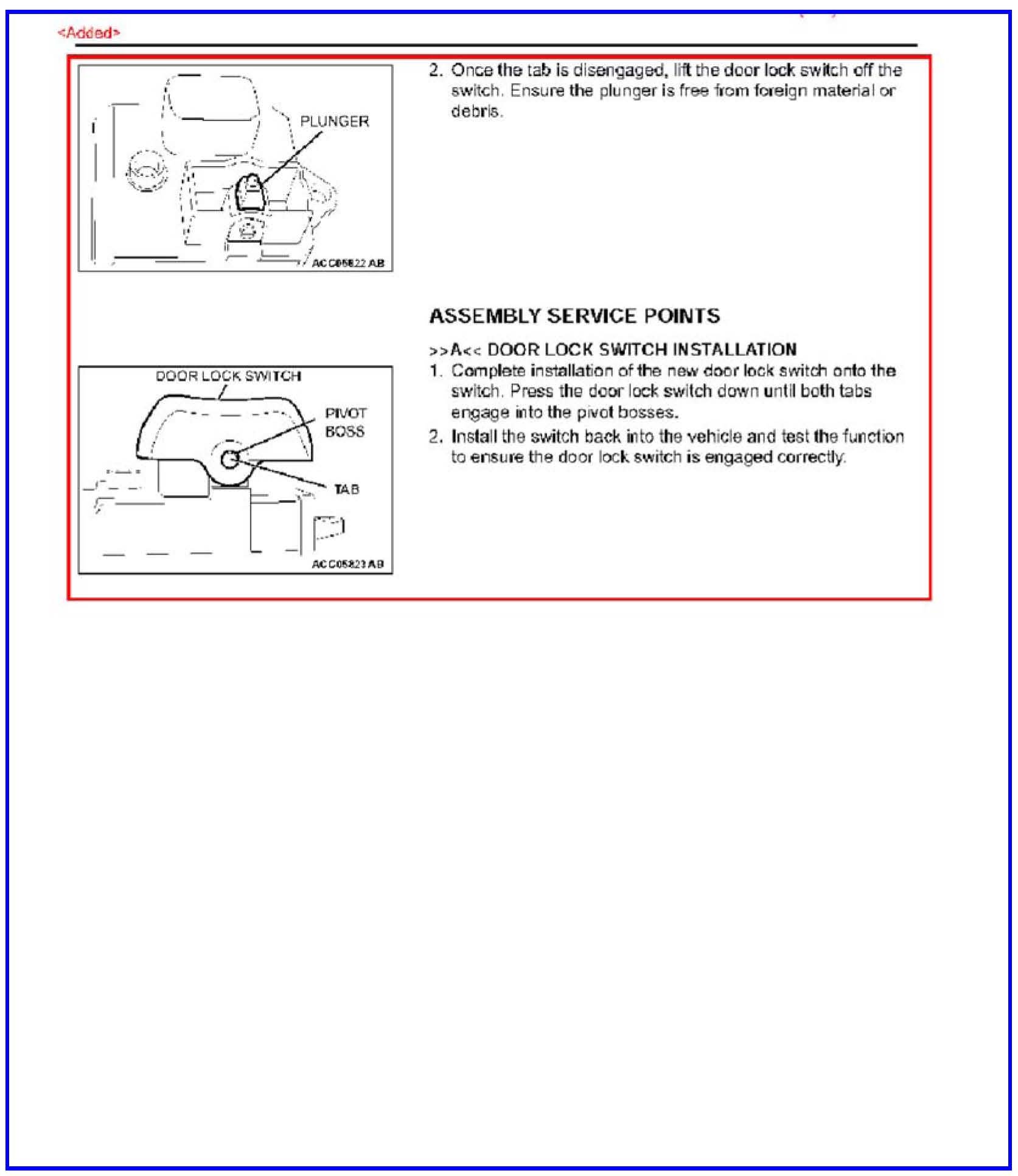 <Added>

PLUNGER

ACC05822 AB

2. Once the tab is disengaged, lift the door lock switch off the switch. Ensure the plunger is free from foreign material or debris.

ASSEMBLY SERVICE POINTS

>>A<< DOOR LOCK SWITCH INSTALLATION

DOOR LOCK SWITCH

PIVOT BOSS

TAB

ACC05823 AB

1. Complete installation of the new door lock switch onto the switch. Press the door lock switch down until both tabs engage into the pivot bosses.

2. Install the switch back into the vehicle and test the function to ensure the door lock switch is engaged correctly.