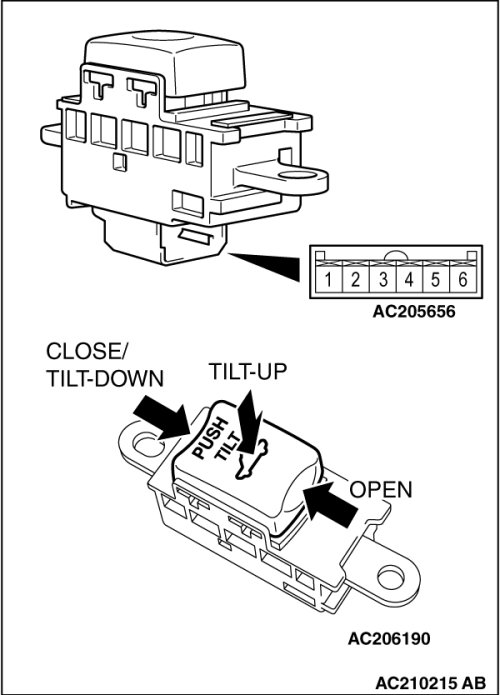 1 2 3 4 5 6

AC205656

CLOSE/
TILT-DOWN

TILT-UP

PUSH
TILT

OPEN

AC206190

AC210215 AB