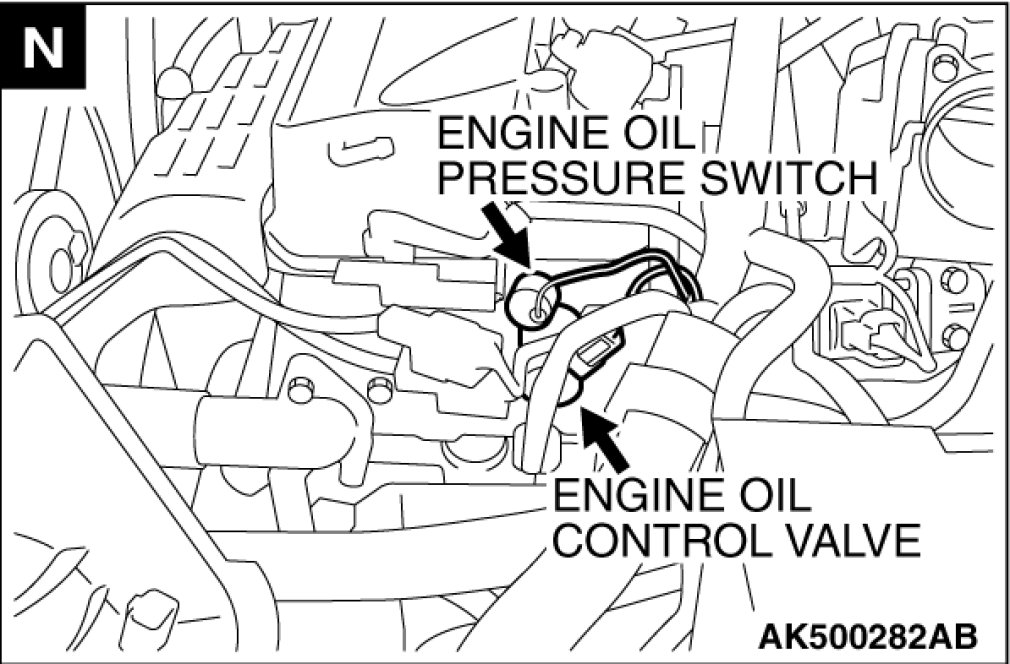 N

ENGINE OIL
PRESSURE SWITCH

ENGINE OIL
CONTROL VALVE

AK500282AB