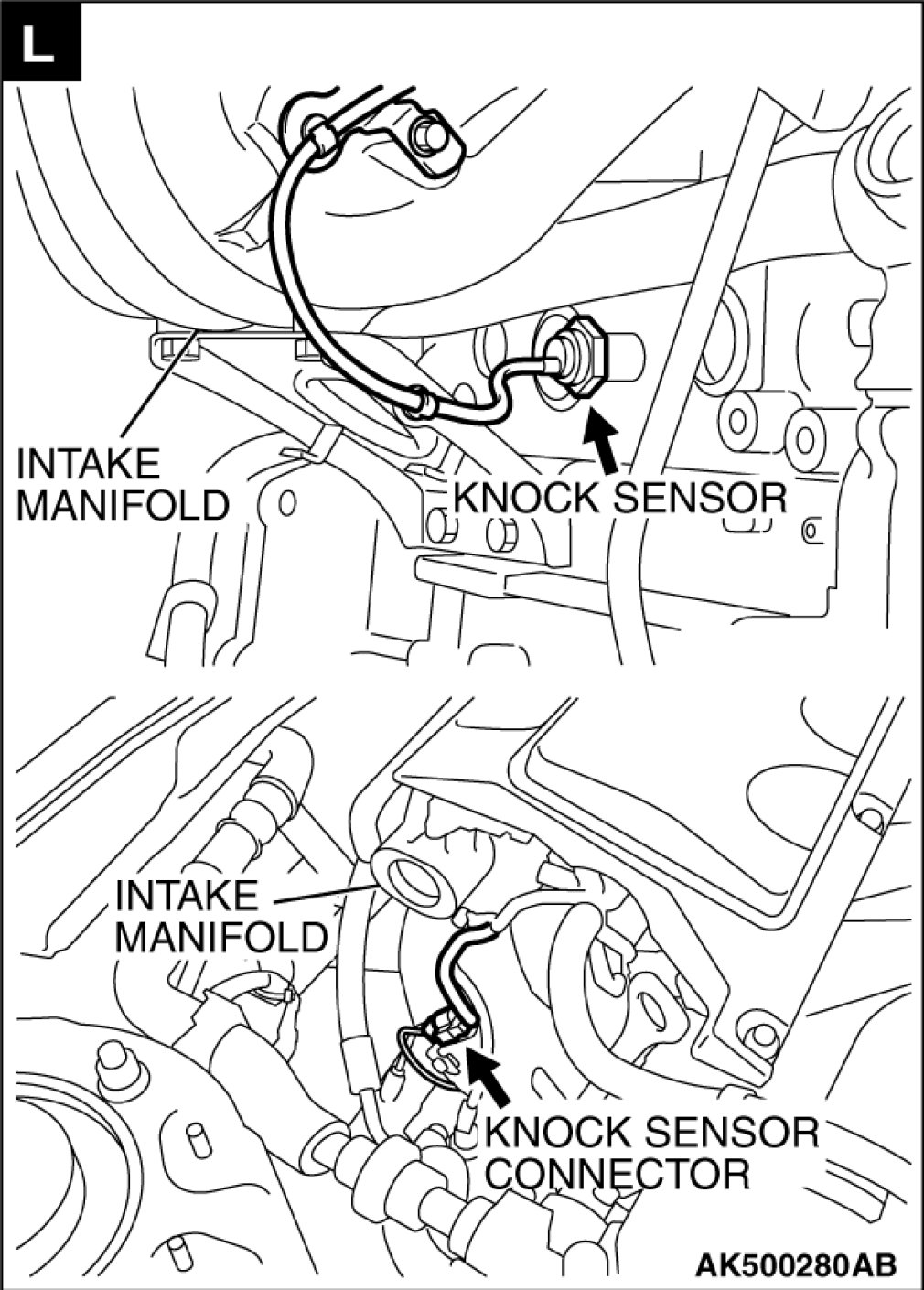 L

INTAKE MANIFOLD

KNOCK SENSOR

INTAKE MANIFOLD

KNOCK SENSOR CONNECTOR

AK500280AB