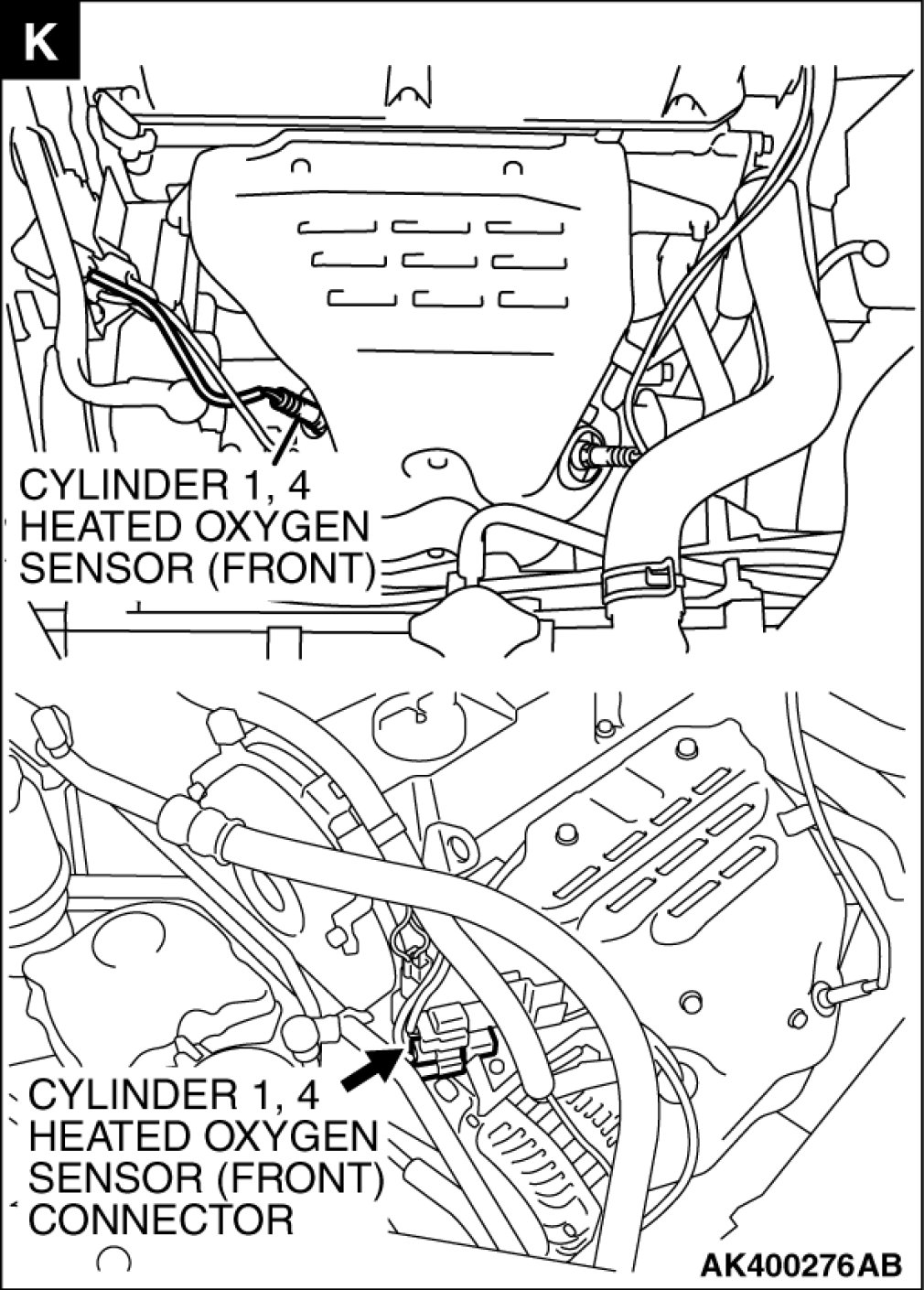 K

CYLINDER 1, 4
HEATED OXYGEN
SENSOR (FRONT)

CYLINDER 1, 4
HEATED OXYGEN
SENSOR (FRONT)
CONNECTOR

AK400276AB