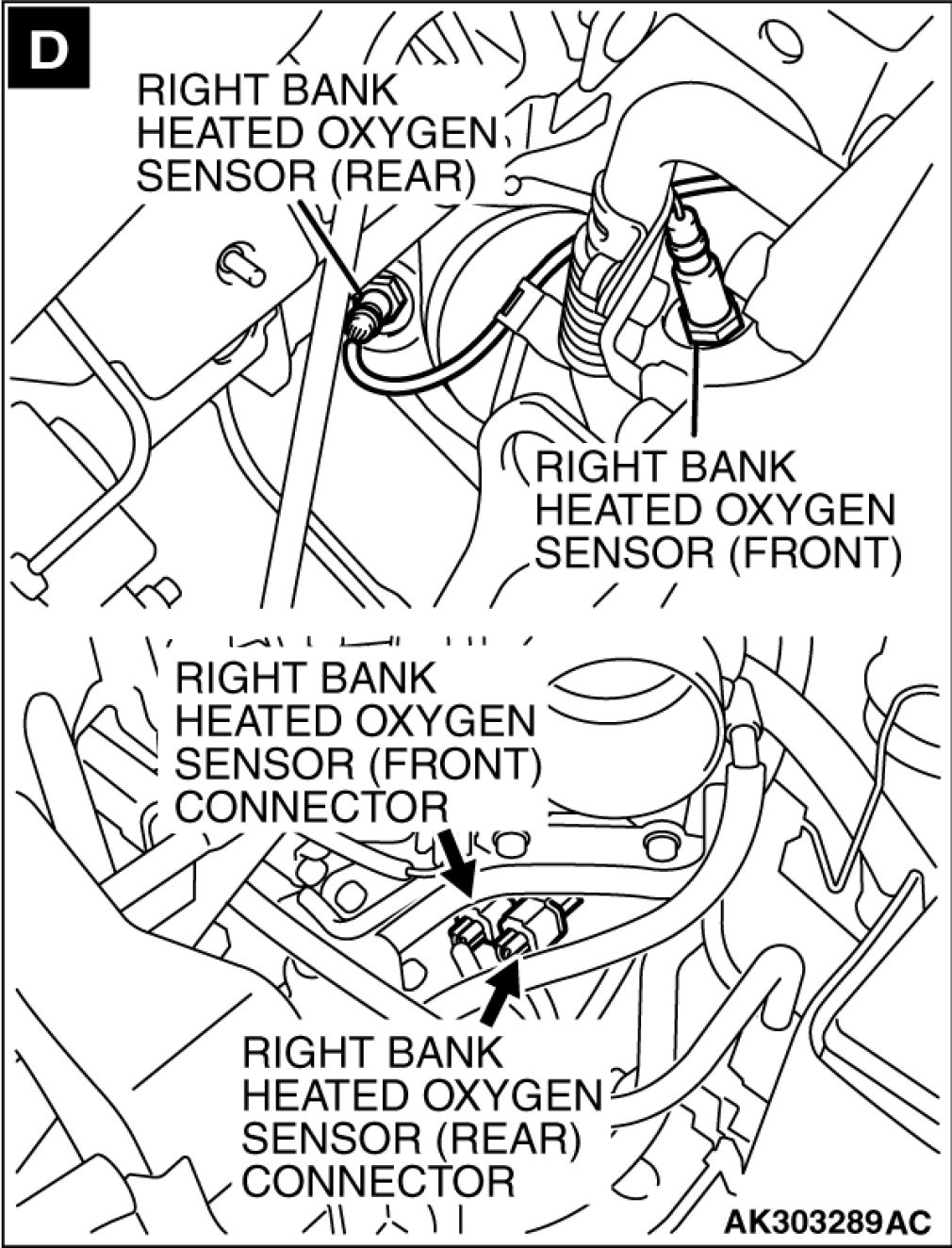 D

RIGHT BANK HEATED OXYGEN SENSOR (REAR)

RIGHT BANK HEATED OXYGEN SENSOR (FRONT)

RIGHT BANK HEATED OXYGEN SENSOR (FRONT) CONNECTOR

RIGHT BANK HEATED OXYGEN SENSOR (REAR) CONNECTOR

AK303289AC