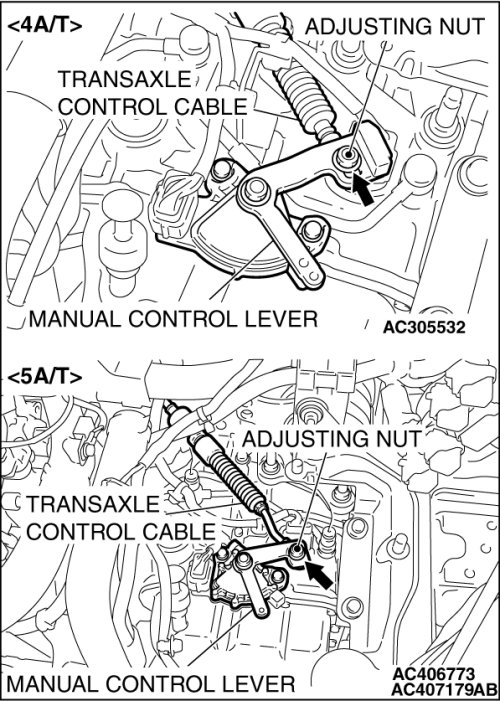 <4A/T>
ADJUSTING NUT
TRANSAXLE CONTROL CABLE
MANUAL CONTROL LEVER
AC305532

<5A/T>
ADJUSTING NUT
TRANSAXLE CONTROL CABLE
MANUAL CONTROL LEVER
AC406773
AC407179AB