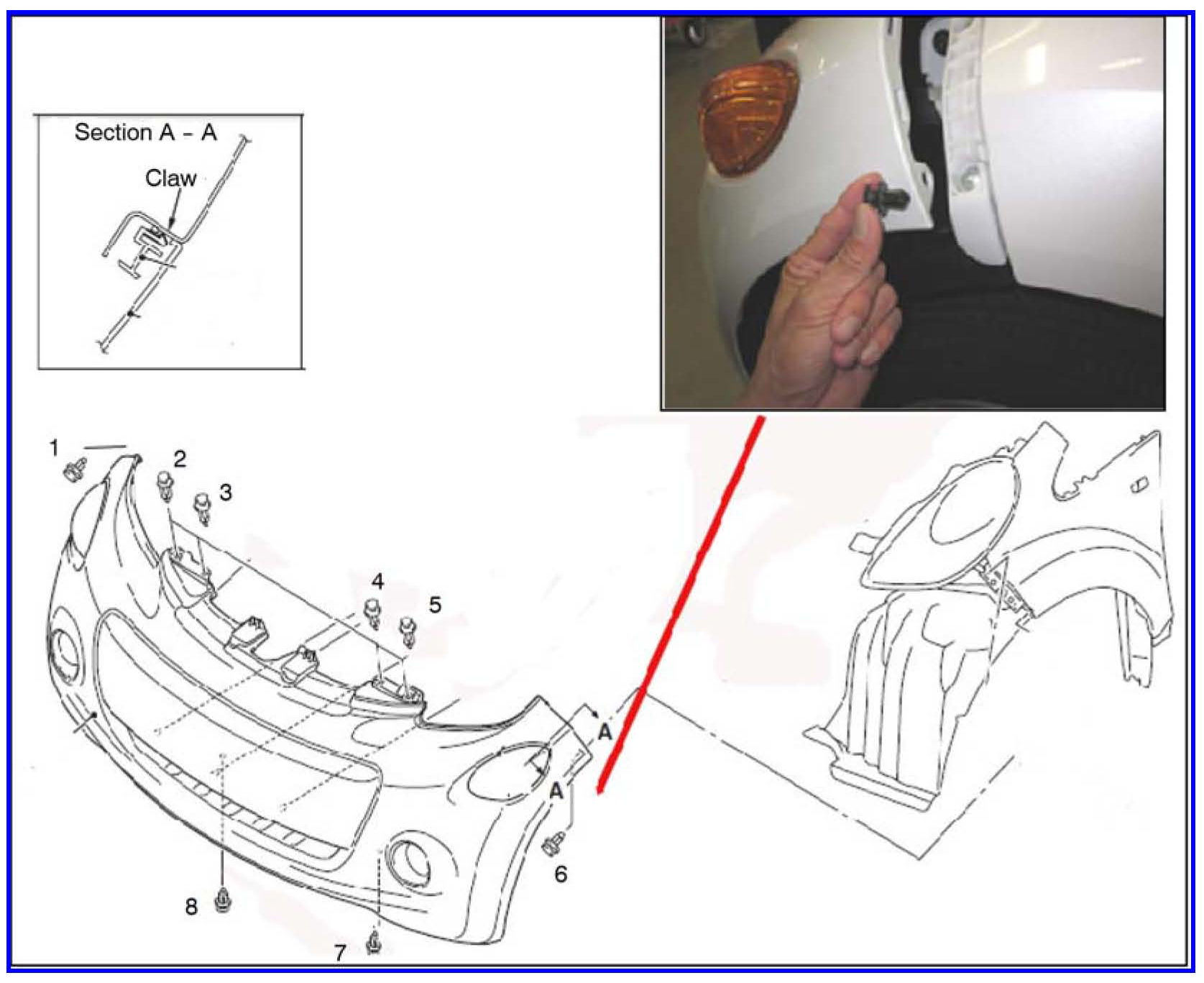 Section A – A
Claw

1
2
3
4
5
A
A
6
8
7