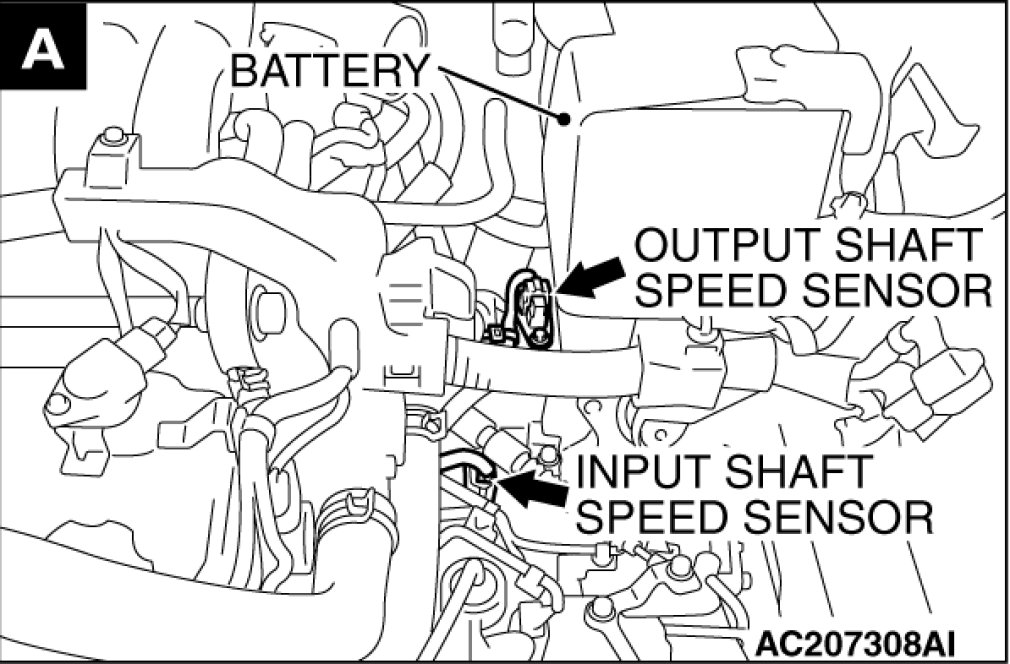 A

BATTERY

OUTPUT SHAFT SPEED SENSOR

INPUT SHAFT SPEED SENSOR

AC207308AI