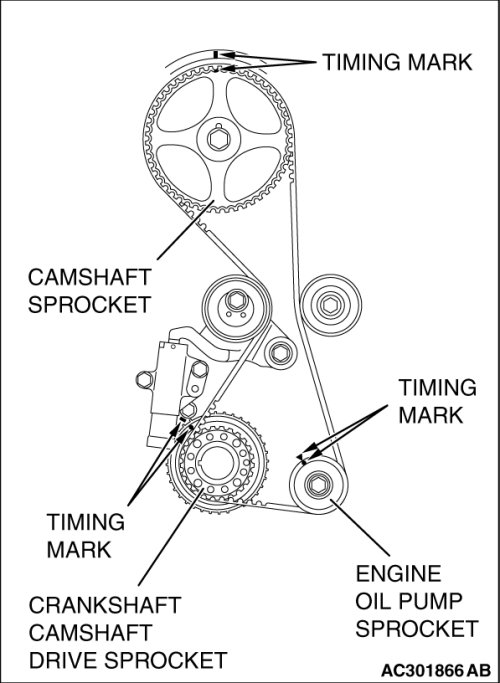 TIMING MARK

CAMSHAFT SPROCKET

TIMING MARK

TIMING MARK

ENGINE OIL PUMP SPROCKET

CRANKSHAFT CAMSHAFT DRIVE SPROCKET

AC301866 AB