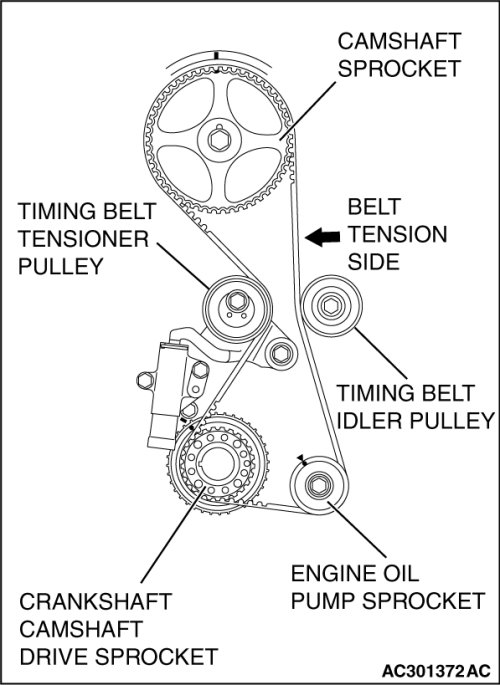 CAMSHAFT SPROCKET

TIMING BELT TENSIONER PULLEY

BELT TENSION SIDE

TIMING BELT IDLER PULLEY

ENGINE OIL PUMP SPROCKET

CRANKSHAFT CAMSHAFT DRIVE SPROCKET

AC301372 AC