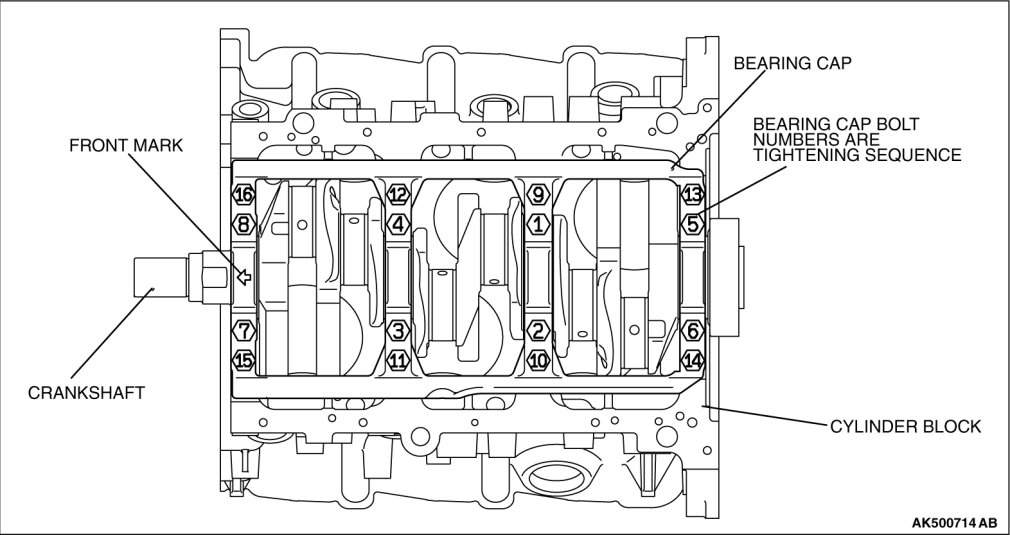 BEARING CAP

BEARING CAP BOLT NUMBERS ARE TIGHTENING SEQUENCE

FRONT MARK

16 12 9 13
8 4 1 5
7 3 2 6
15 11 10 14

CRANKSHAFT

CYLINDER BLOCK

AK500714 AB