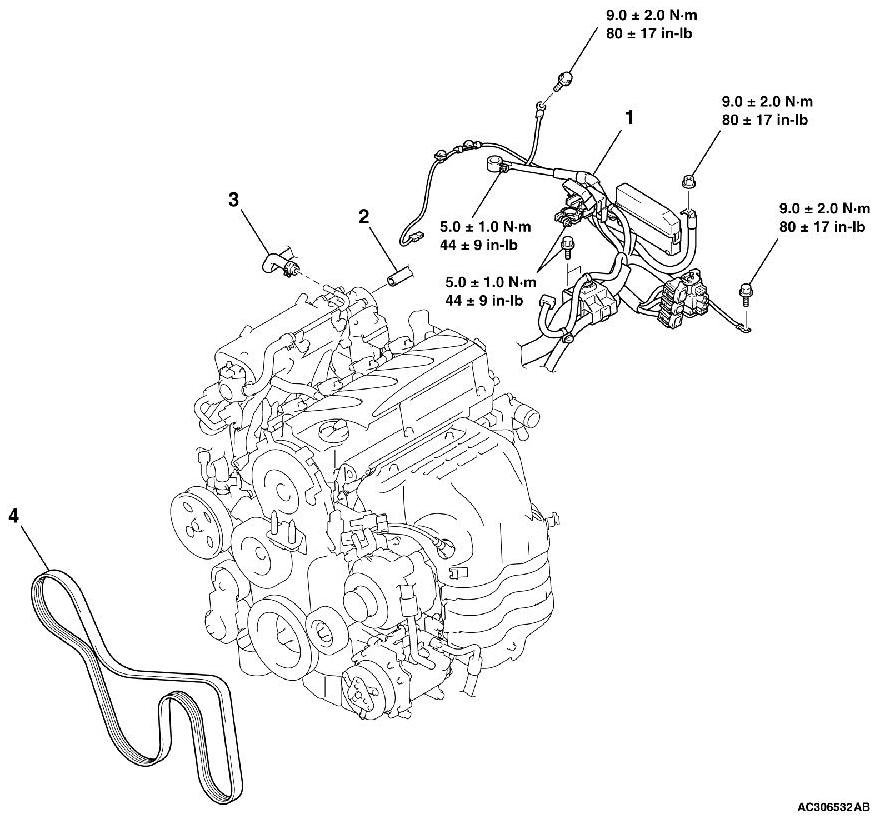 9.0 ± 2.0 N·m
80 ± 17 in-lb

1

9.0 ± 2.0 N·m
80 ± 17 in-lb

3

2

5.0 ± 1.0 N·m
44 ± 9 in-lb

9.0 ± 2.0 N·m
80 ± 17 in-lb

5.0 ± 1.0 N·m
44 ± 9 in-lb

4

AC306532AB