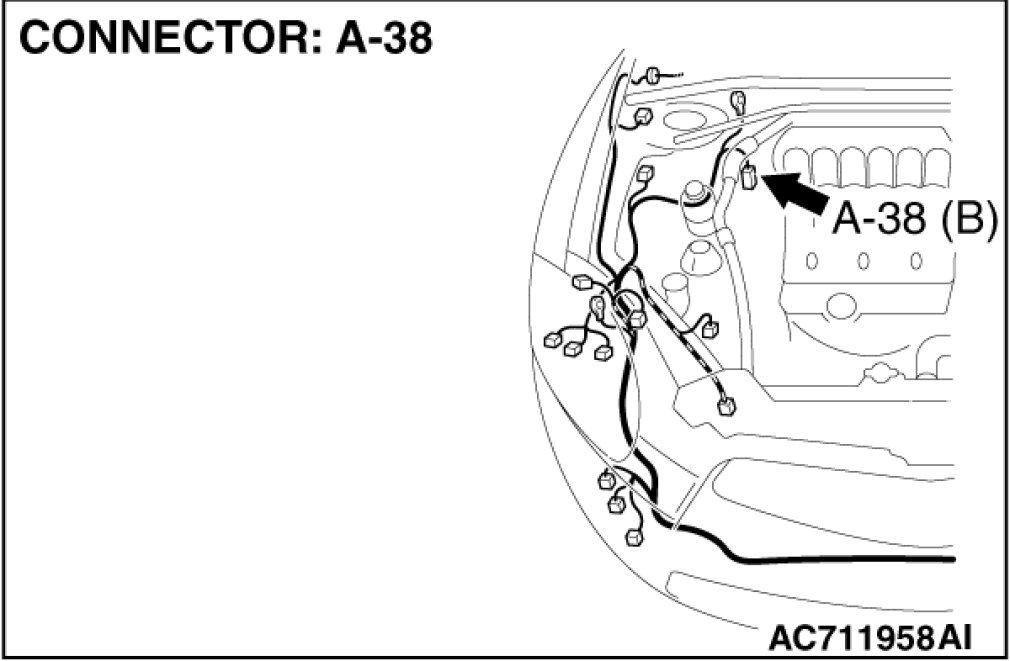 CONNECTOR: A-38

A-38 (B)

AC711958AI