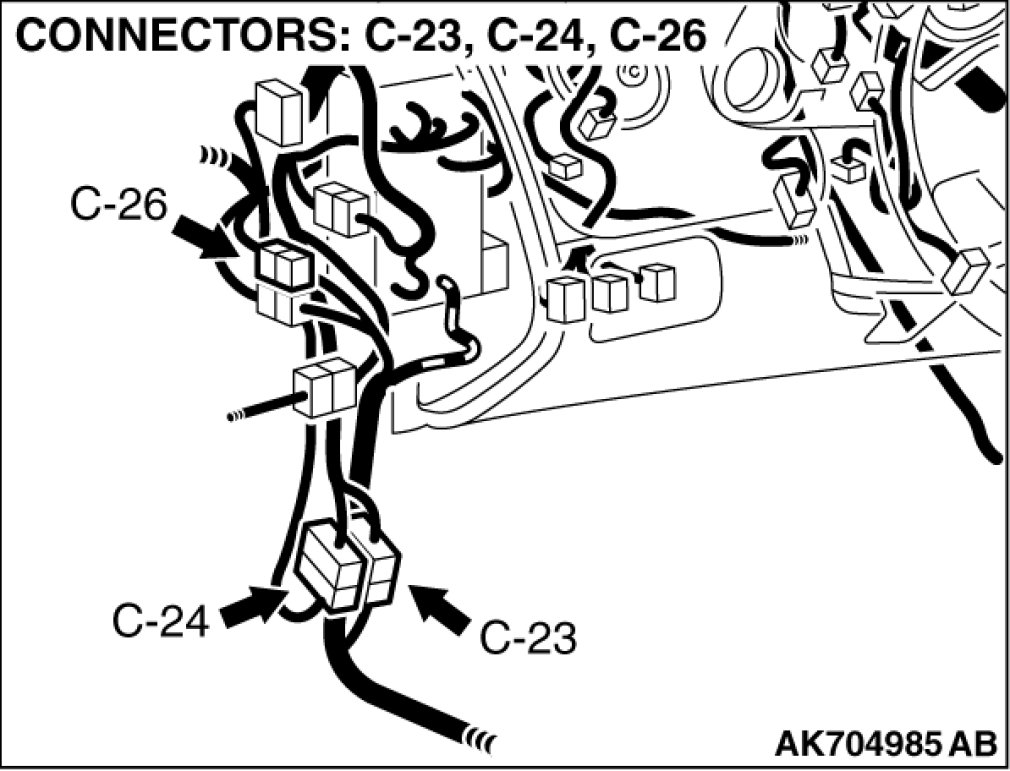 CONNECTORS: C-23, C-24, C-26

C-26

C-24

C-23

AK704985 AB