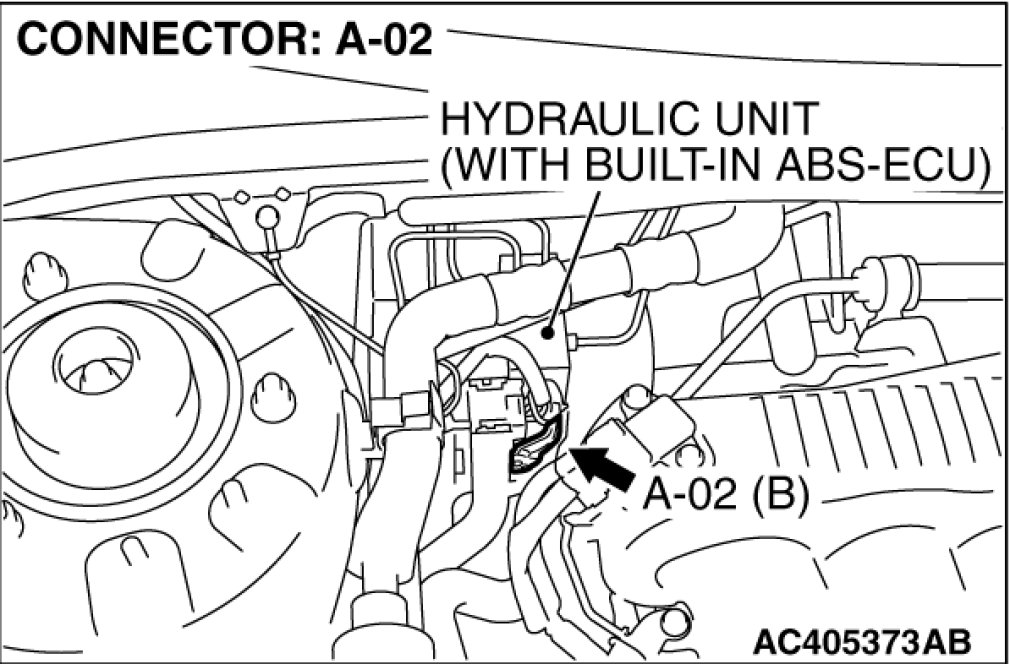 CONNECTOR: A-02

HYDRAULIC UNIT (WITH BUILT-IN ABS-ECU)

A-02 (B)

AC405373AB