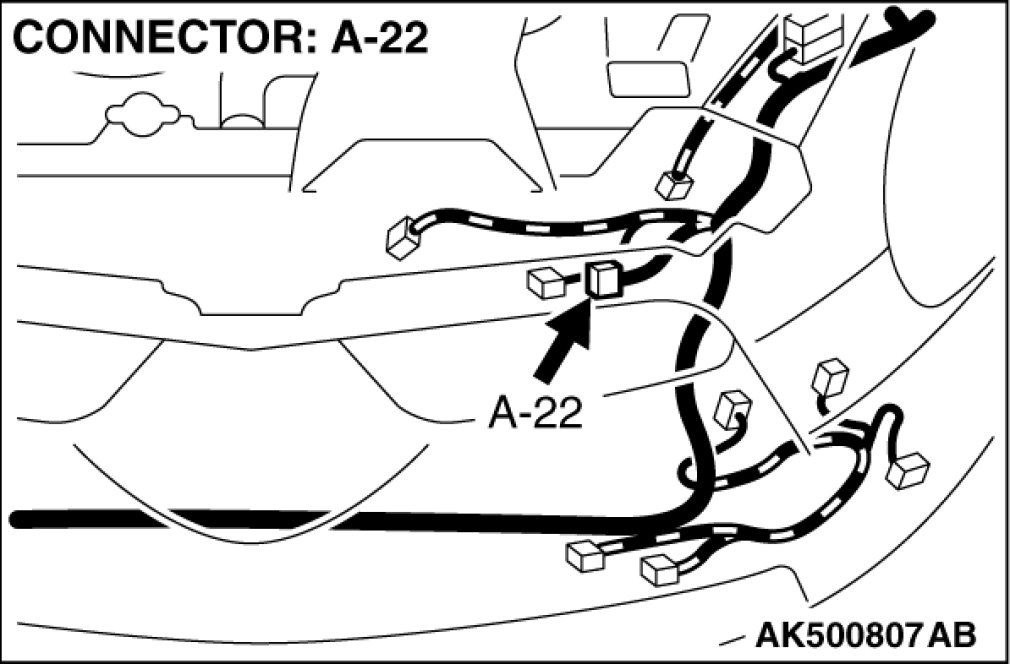 CONNECTOR: A-22

A-22

AK500807AB