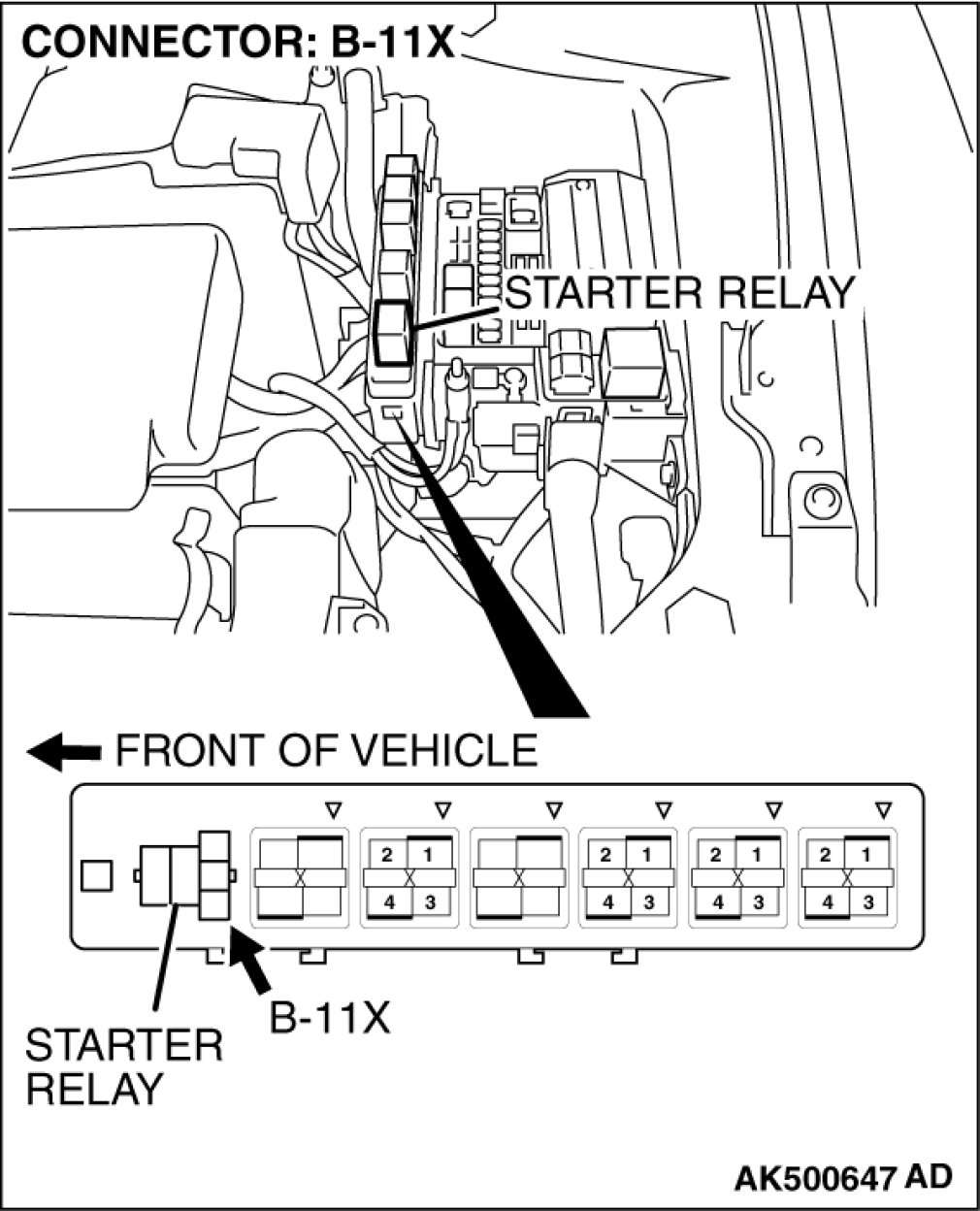 CONNECTOR: B-11X

STARTER RELAY

FRONT OF VEHICLE

2 1
4 3

2 1
4 3

2 1
4 3

2 1
4 3

B-11X

STARTER RELAY

AK500647 AD