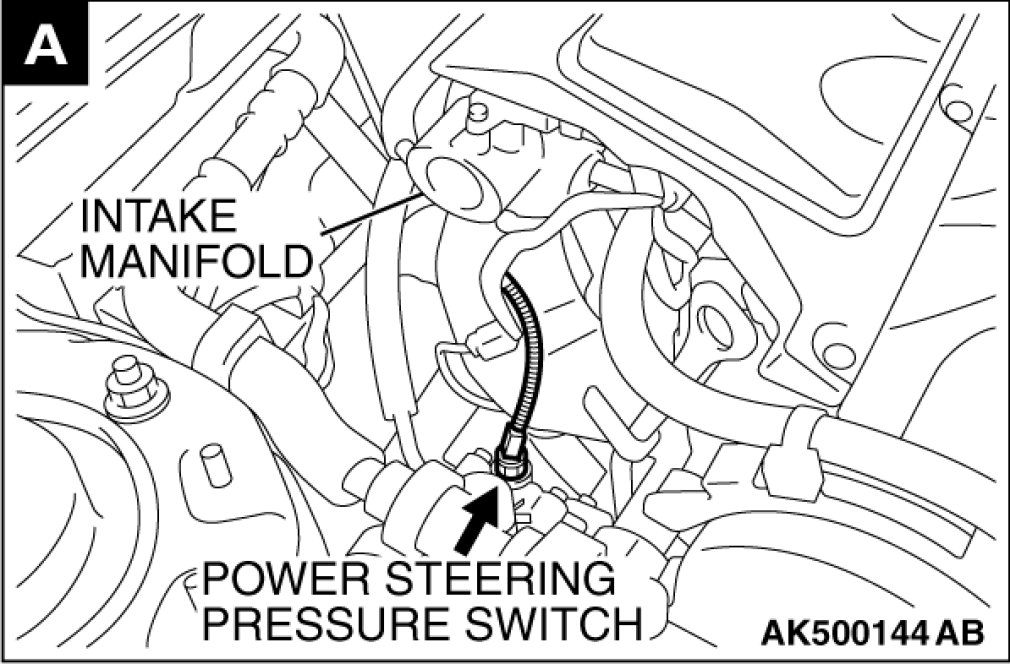 A

INTAKE MANIFOLD

POWER STEERING PRESSURE SWITCH

AK500144 AB