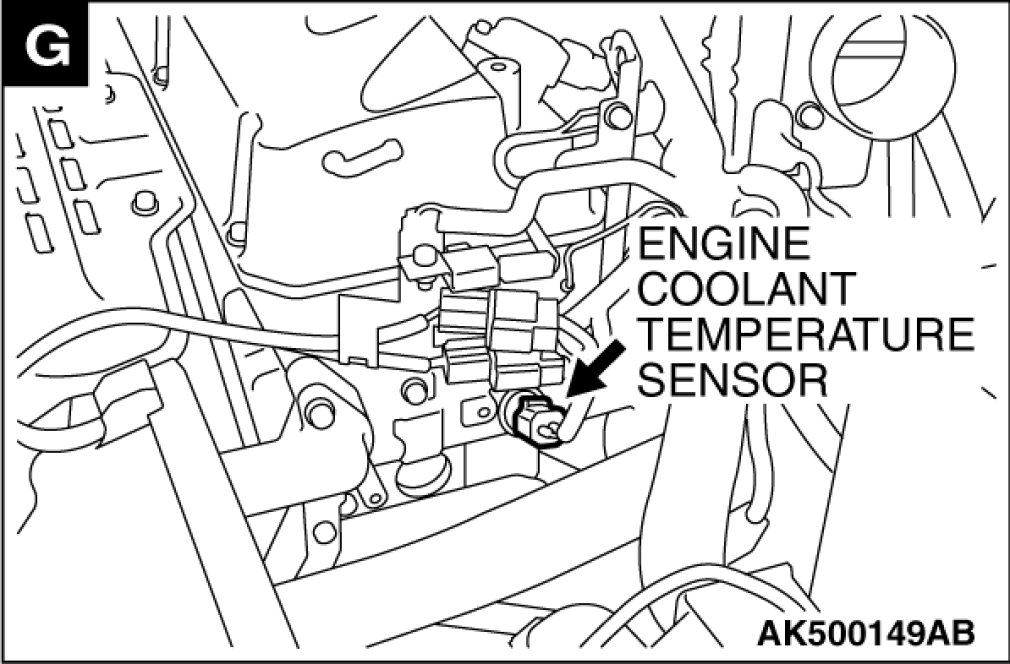 G

ENGINE COOLANT TEMPERATURE SENSOR

AK500149AB