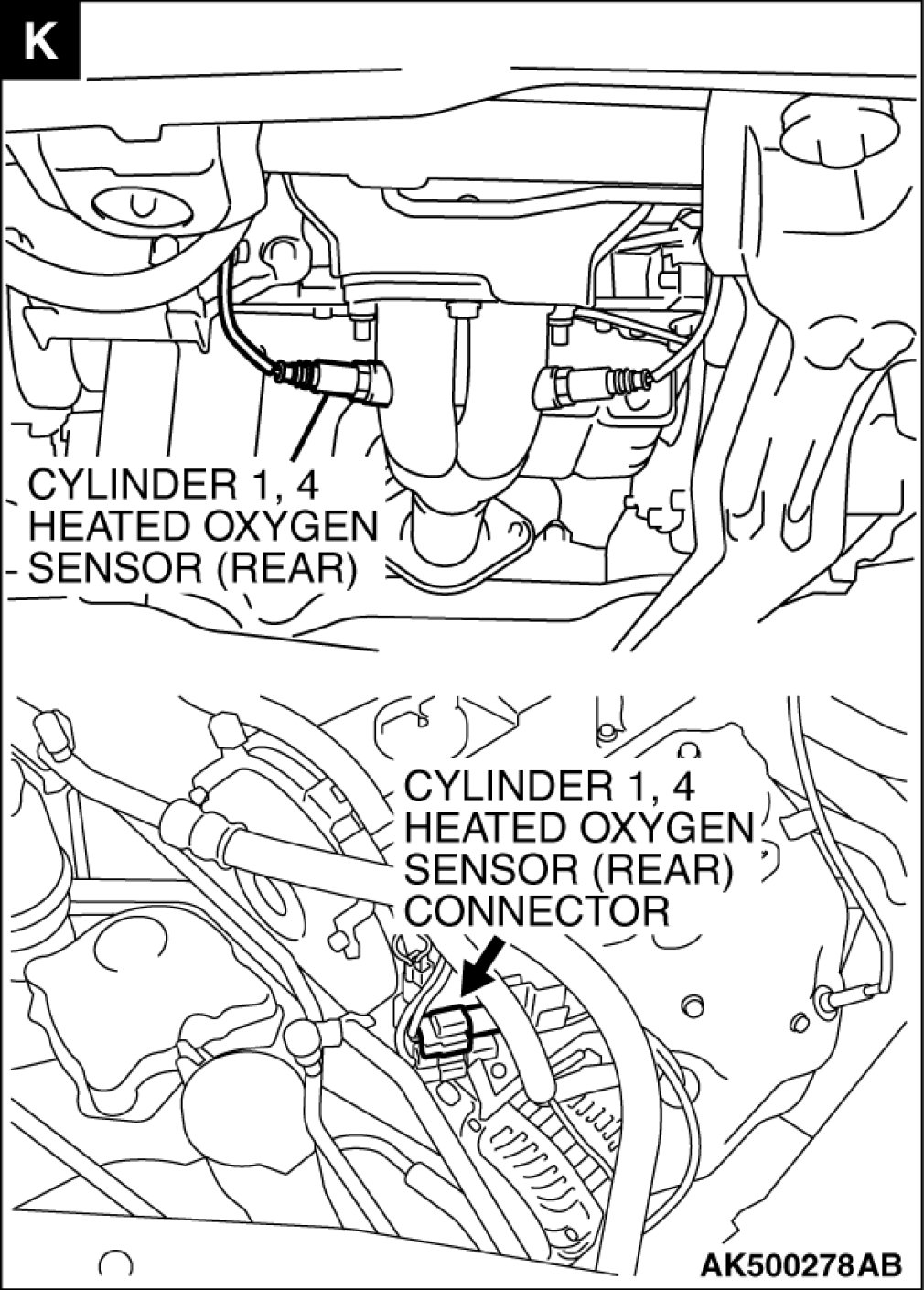 K

CYLINDER 1, 4
HEATED OXYGEN
SENSOR (REAR)

CYLINDER 1, 4
HEATED OXYGEN
SENSOR (REAR)
CONNECTOR

AK500278AB