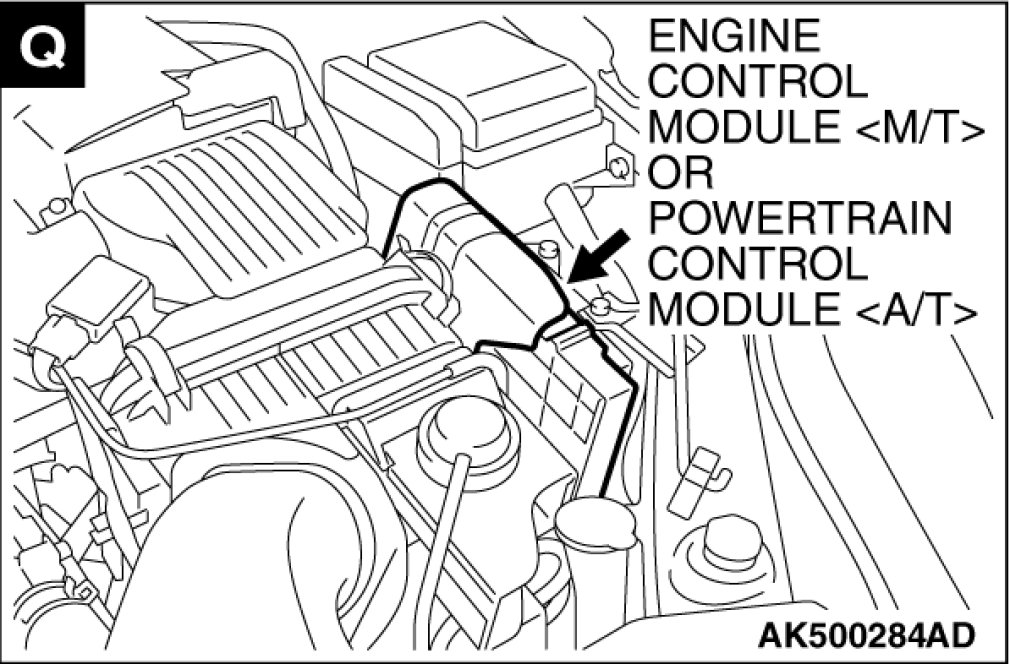 Q

ENGINE CONTROL MODULE <M/T> OR POWERTRAIN CONTROL MODULE <A/T>

AK500284AD