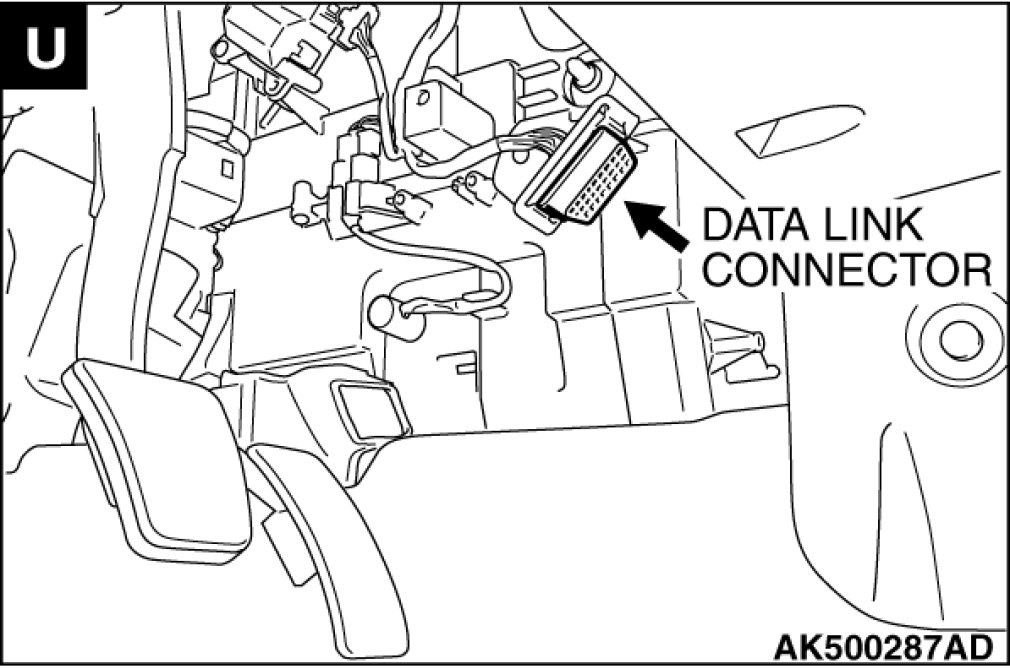 U

DATA LINK CONNECTOR

AK500287AD