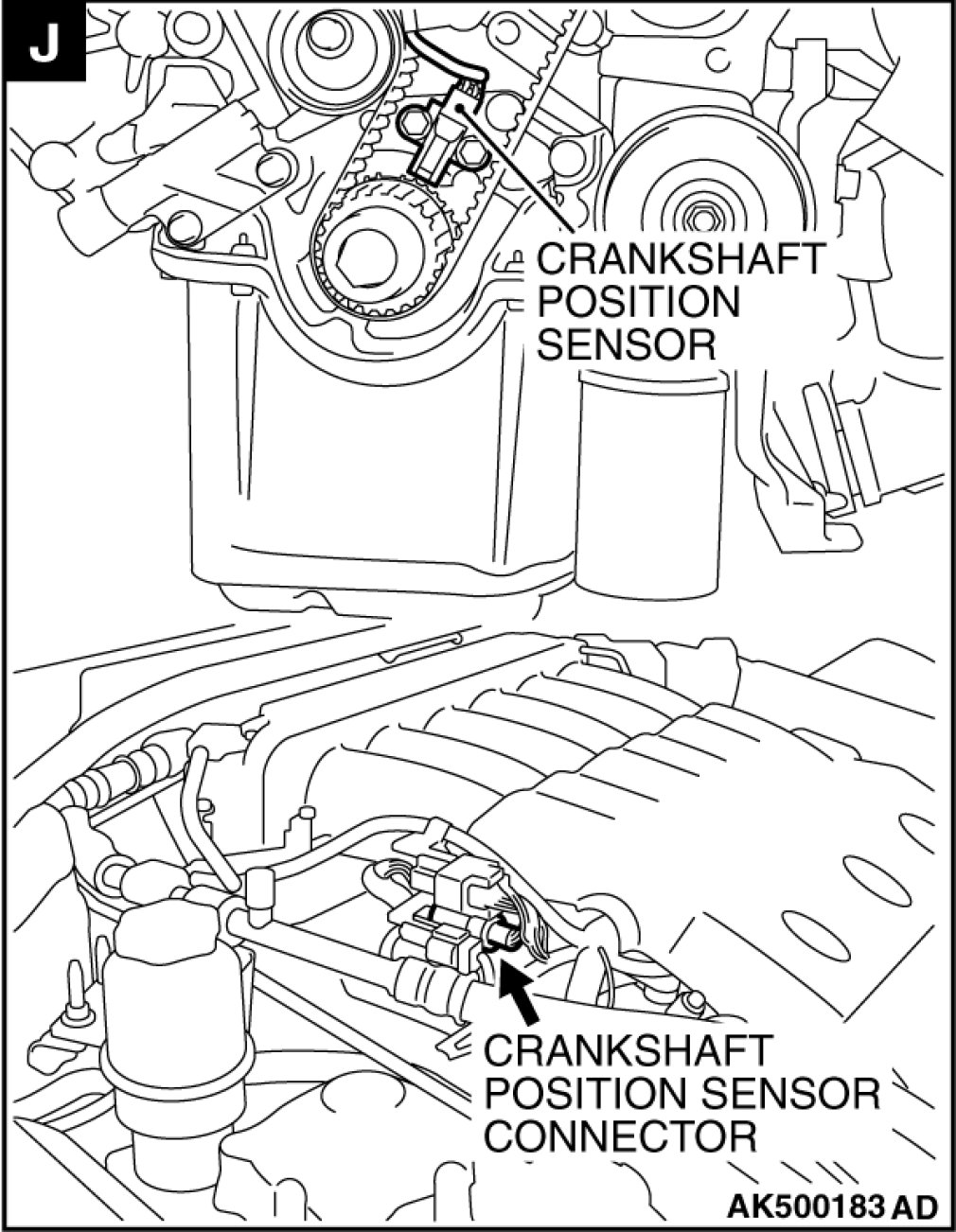 J

CRANKSHAFT POSITION SENSOR

CRANKSHAFT POSITION SENSOR CONNECTOR

AK500183 AD