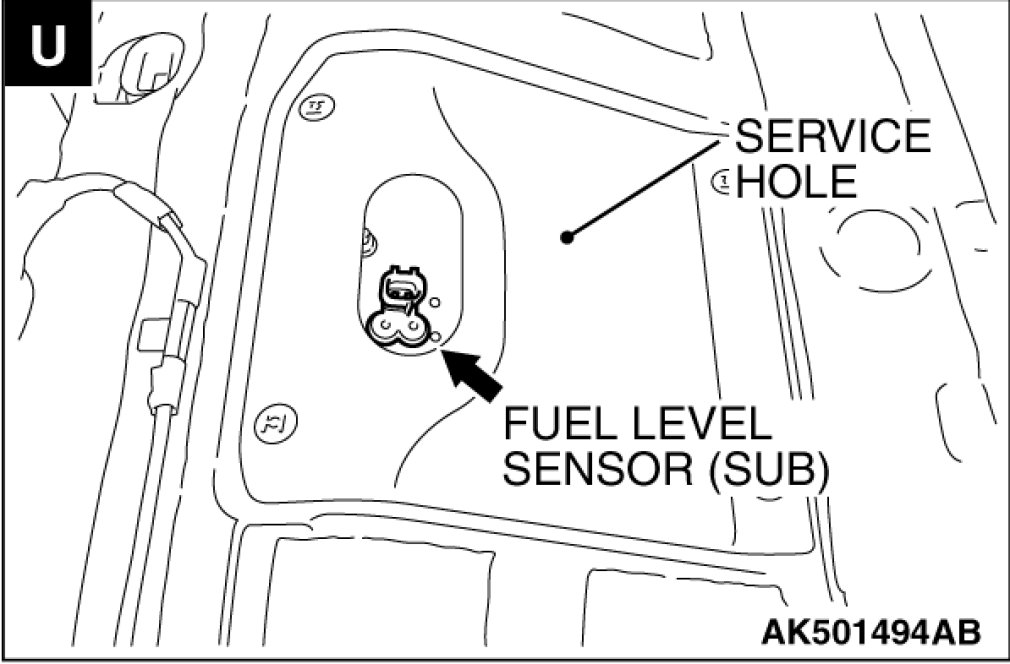 U

SERVICE HOLE

FUEL LEVEL SENSOR (SUB)

AK501494AB